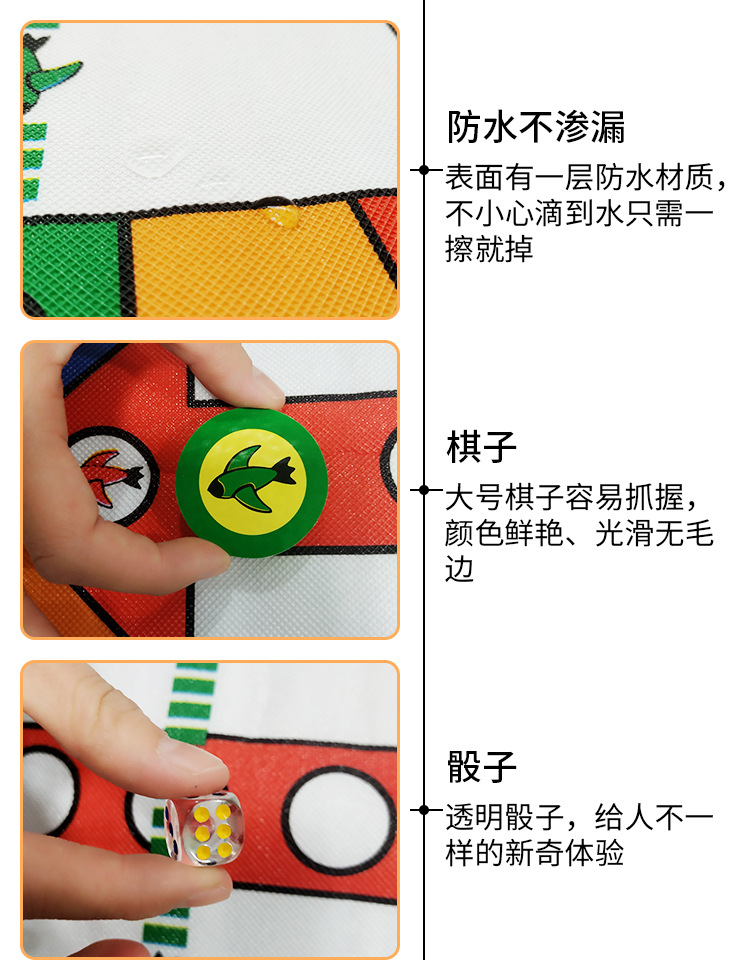 防水不渗漏

表面有一层防水材质，不小心滴到水只需一擦就掉

棋子

大号棋子容易抓握，颜色鲜艳、光滑无毛边

骰子

透明骰子，给人不一样的新奇体验