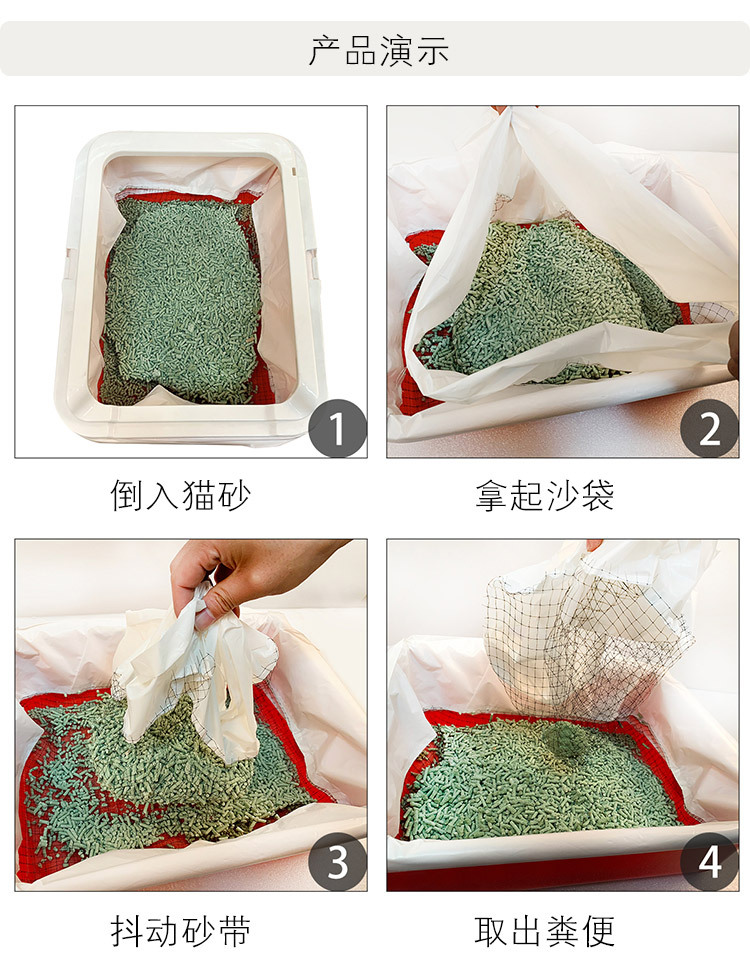 产品演示

1

倒入猫砂

2

拿起沙袋

3

抖动砂带

4

取出粪便