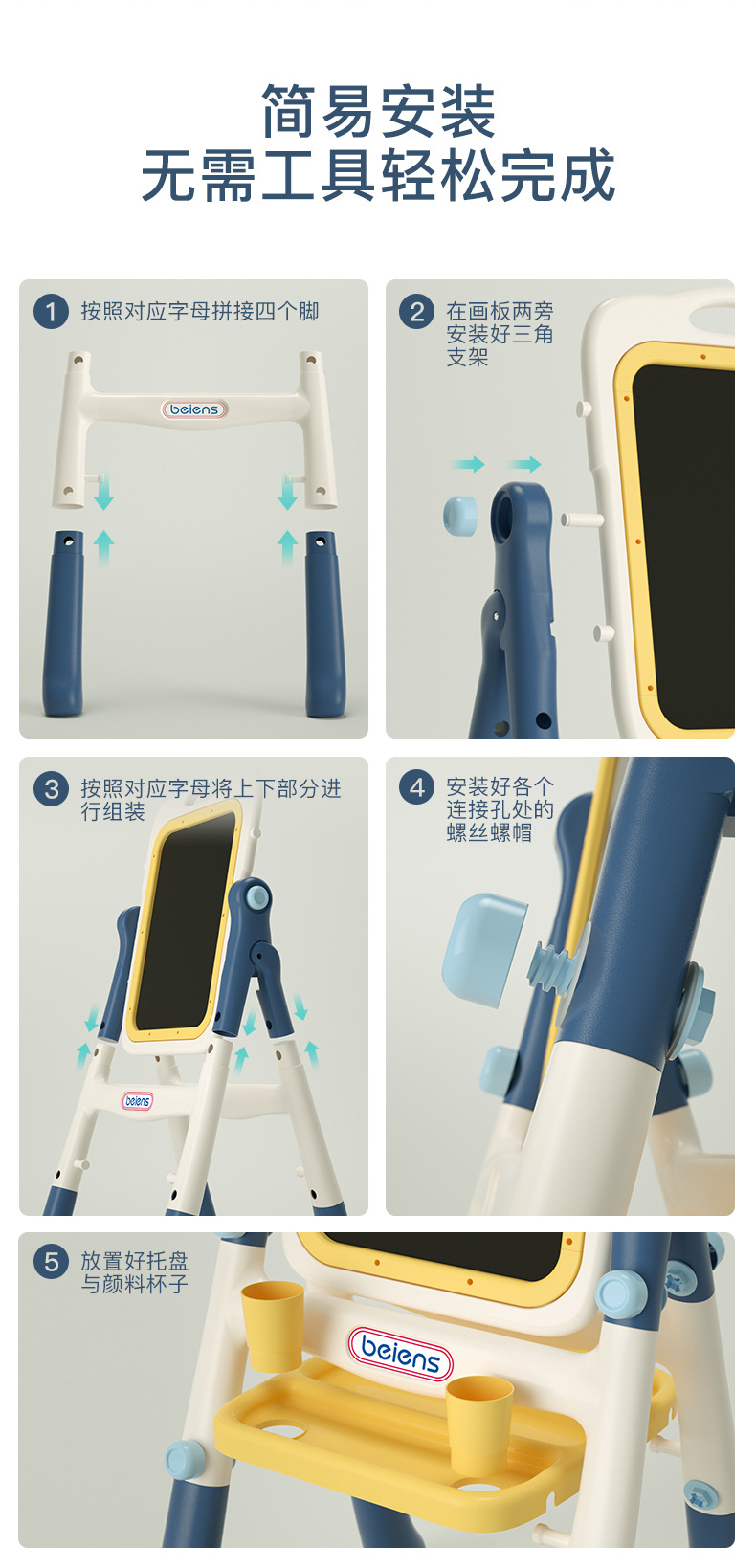 简易安装
无需工具轻松完成

1 按照对应字母拼接四个脚

beiens

2 在画板两旁安装好三角支架

3 按照对应字母将上下部分进行组装

beiens

4 安装好各个连接孔处的螺丝螺帽

5 放置好托盘与颜料杯子

beiens