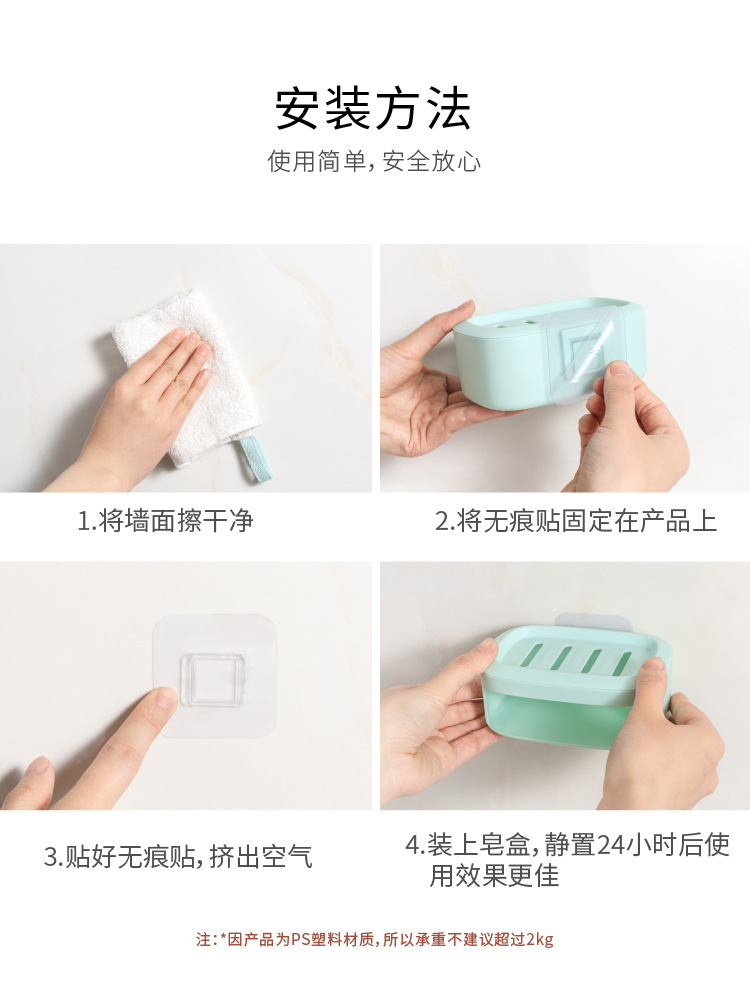 安装方法

使用简单，安全放心

1.将墙面擦干净

2.将无痕贴固定在产品上

3.贴好无痕贴，挤出空气

4.装上皂盒，静置24小时后使用效果更佳

注：*因产品为PS塑料材质，所以承重不建议超过2kg