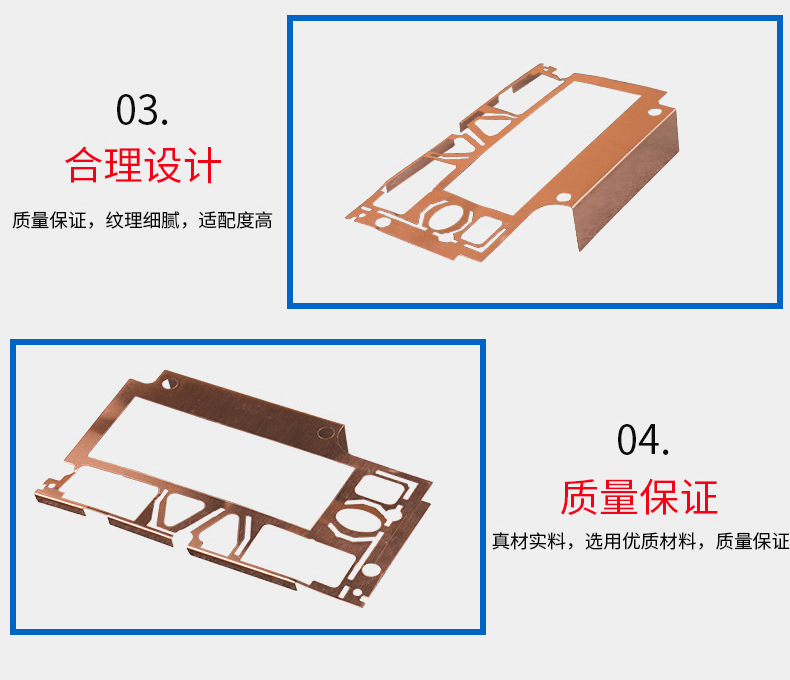 03.

合理设计

质量保证，纹理细腻，适配度高

04.

质量保证

真材实料，选用优质材料，质量保证