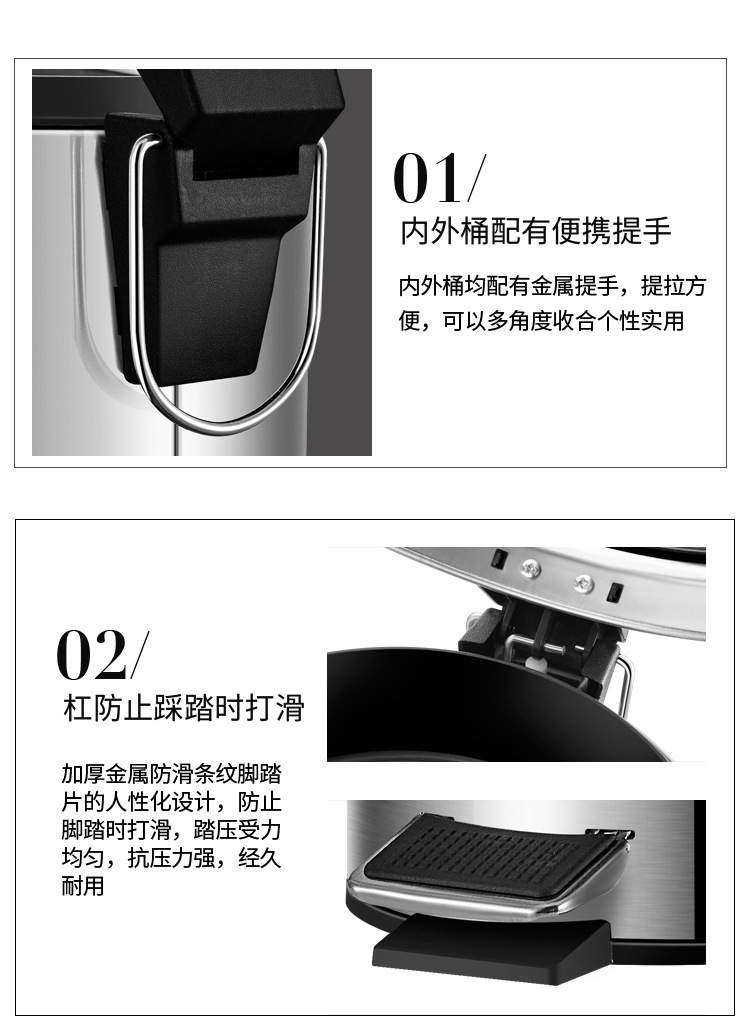 01/

内外桶配有便携提手

内外桶均配有金属提手，提拉方便，可以多角度收合个性实用

02/

杠防止踩踏时打滑

加厚金属防滑条纹脚踏片的人性化设计，防止脚踏时打滑，踏压受力均匀，抗压力强，经久耐用