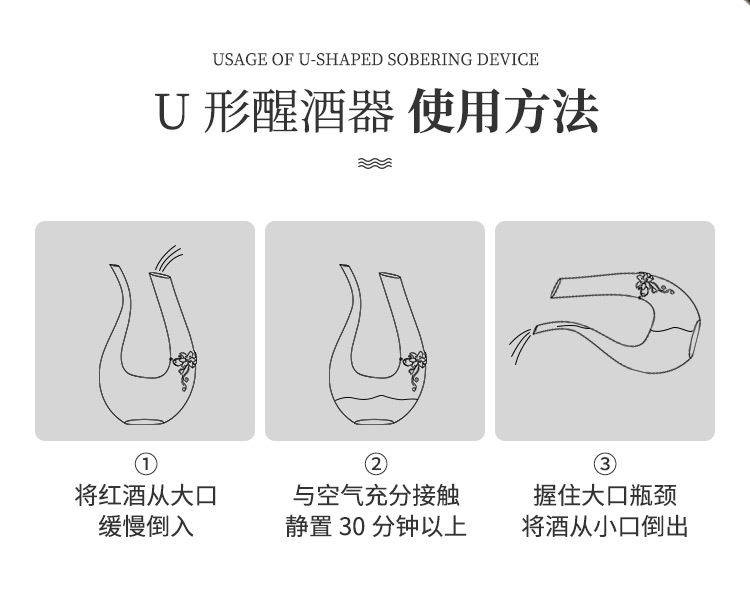 USAGE OF U-SHAPED SOBERING DEVICE

U 形醒酒器 使用方法

①
将红酒从大口
缓慢倒入

②
与空气充分接触
静置 30 分钟以上

③
握住大口瓶颈
将酒从小口倒出