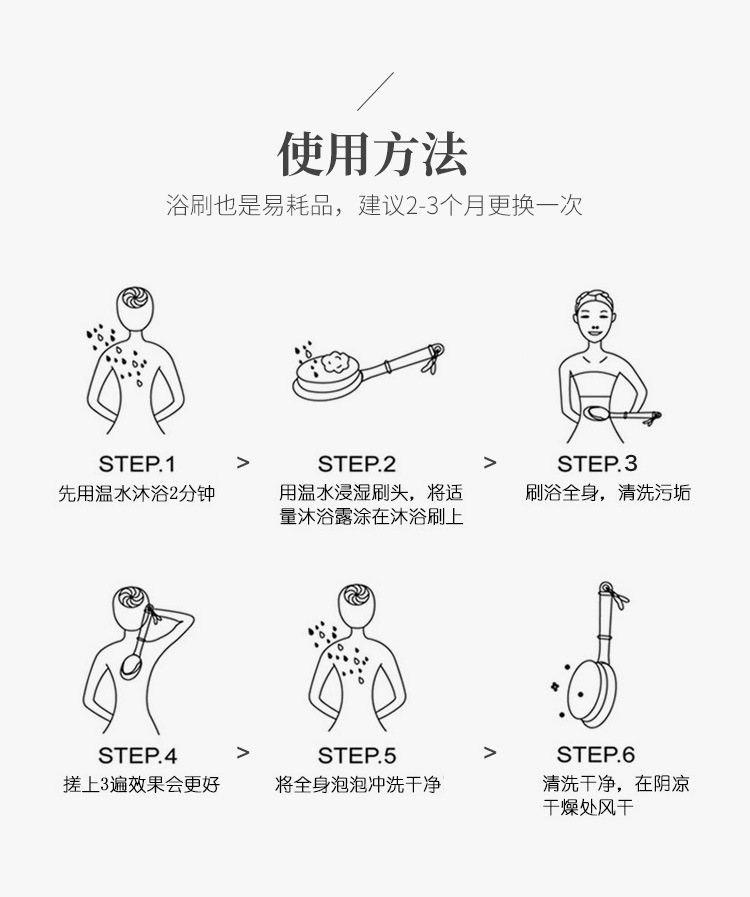 使用方法

浴刷也是易耗品，建议2-3个月更换一次

STEP.1
先用温水沐浴2分钟

>

STEP.2
用温水浸湿刷头，将适量沐浴露涂在沐浴刷上

>

STEP.3
刷浴全身，清洗污垢

STEP.4
搓上3遍效果会更好

>

STEP.5
将全身泡泡冲洗干净

>

STEP.6
清洗干净，在阴凉干燥处风干