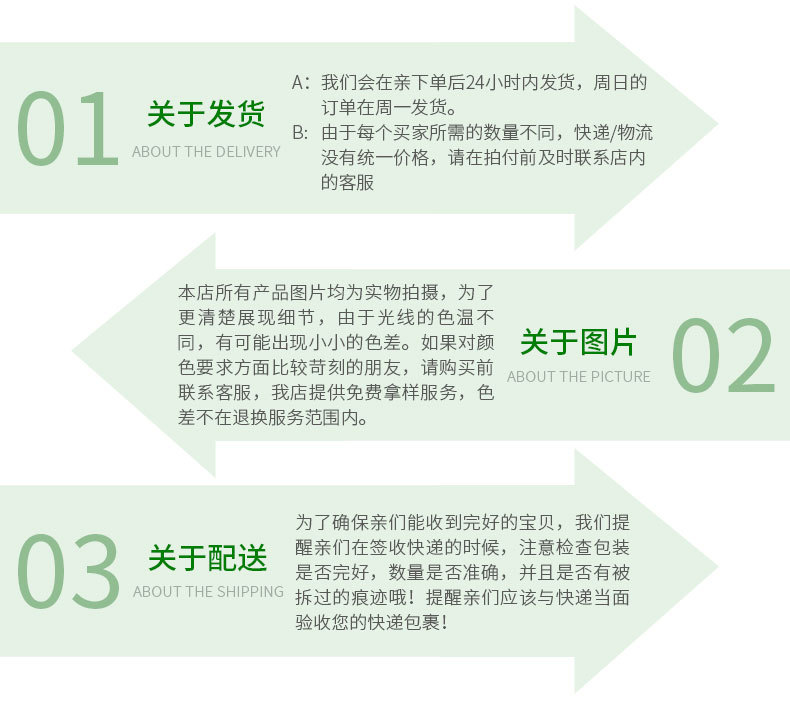 01

关于发货

ABOUT THE DELIVERY

A：我们会在亲下单后24小时内发货，周日的订单在周一发货。

B：由于每个买家所需的数量不同，快递/物流没有统一价格，请在拍付前及时联系店内的客服

本店所有产品图片均为实物拍摄，为了更清楚展现细节，由于光线的色温不同，有可能出现小小的色差。如果对颜色要求方面比较苛刻的朋友，请购买前联系客服，我店提供免费拿样服务，色差不在退换服务范围内。

关于图片

ABOUT THE PICTURE

02

03

关于配送

ABOUT THE SHIPPING

为了确保亲们能收到完好的宝贝，我们提醒亲们在签收快递的时候，注意检查包装是否完好，数量是否准确，并且是否有被拆过的痕迹哦！提醒亲们应该与快递当面验收您的快递包裹！