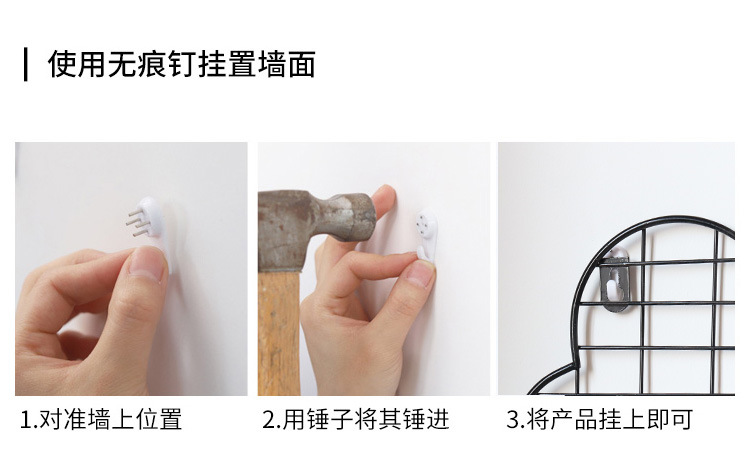 使用无痕钉挂置墙面

1.对准墙上位置

2.用锤子将其锤进

3.将产品挂上即可