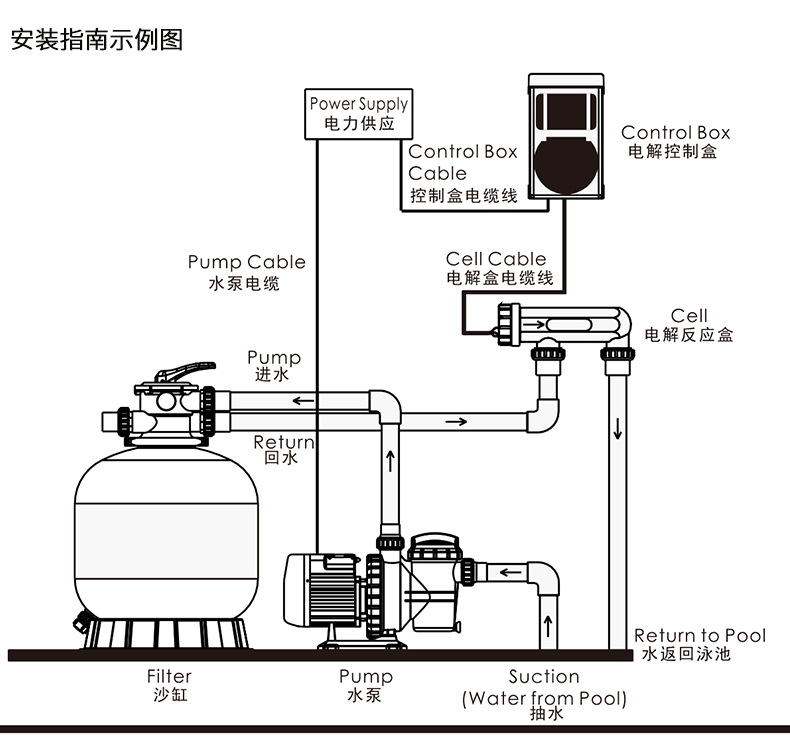 安装指南示例图

Power Supply
电力供应

Control Box Cable
控制盒电缆线

Control Box
电解控制盒

Pump Cable
水泵电缆

Cell Cable
电解盒电缆线

Cell
电解反应盒

Pump
进水

Return
回水

Return to Pool
水返回泳池

Filter
沙缸

Pump
水泵

Suction
(Water from Pool)
抽水