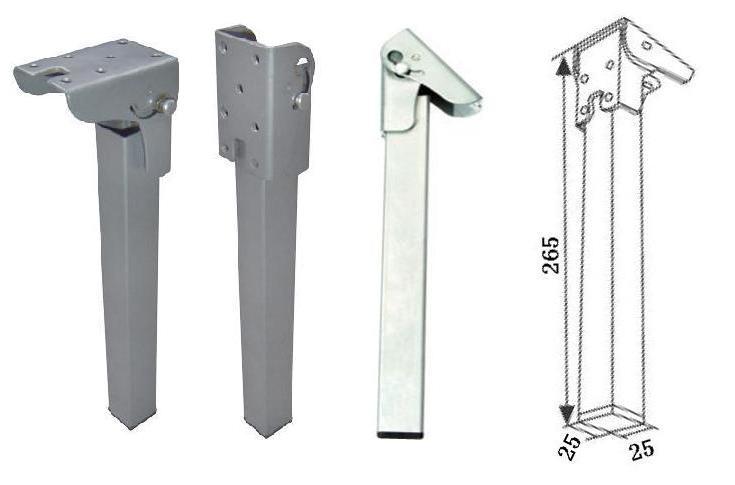 265
25
25