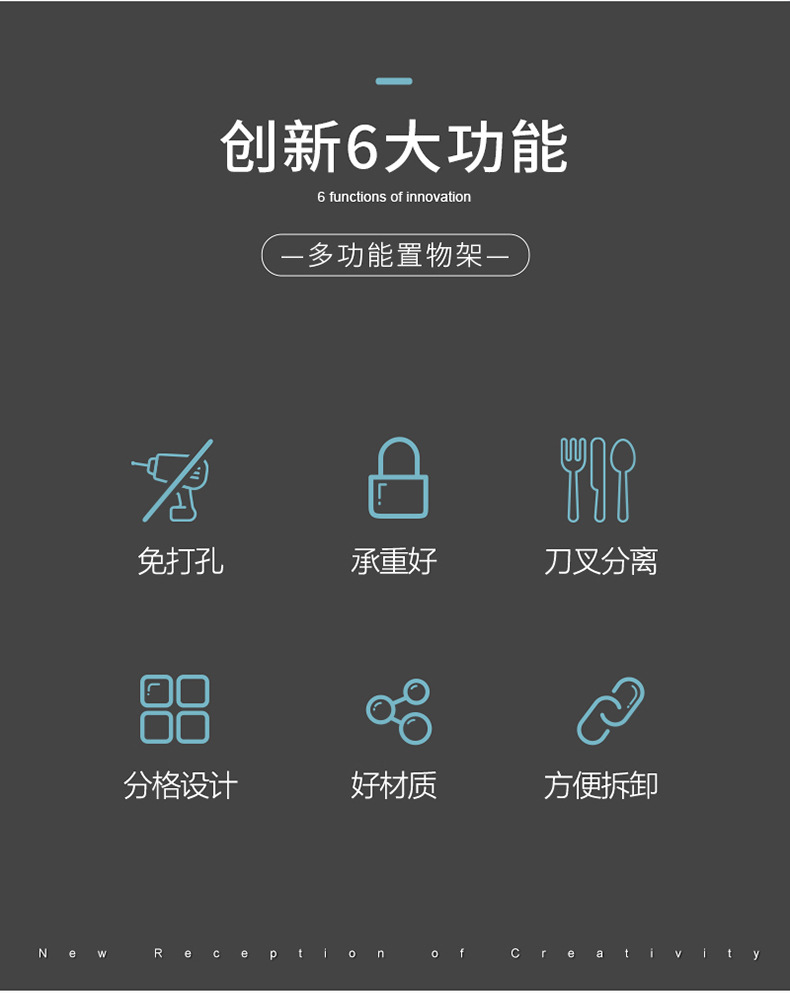 创新6大功能

6 functions of innovation

—多功能置物架—

免打孔

承重好

刀叉分离

分格设计

好材质

方便拆卸

New Reception of Creativity