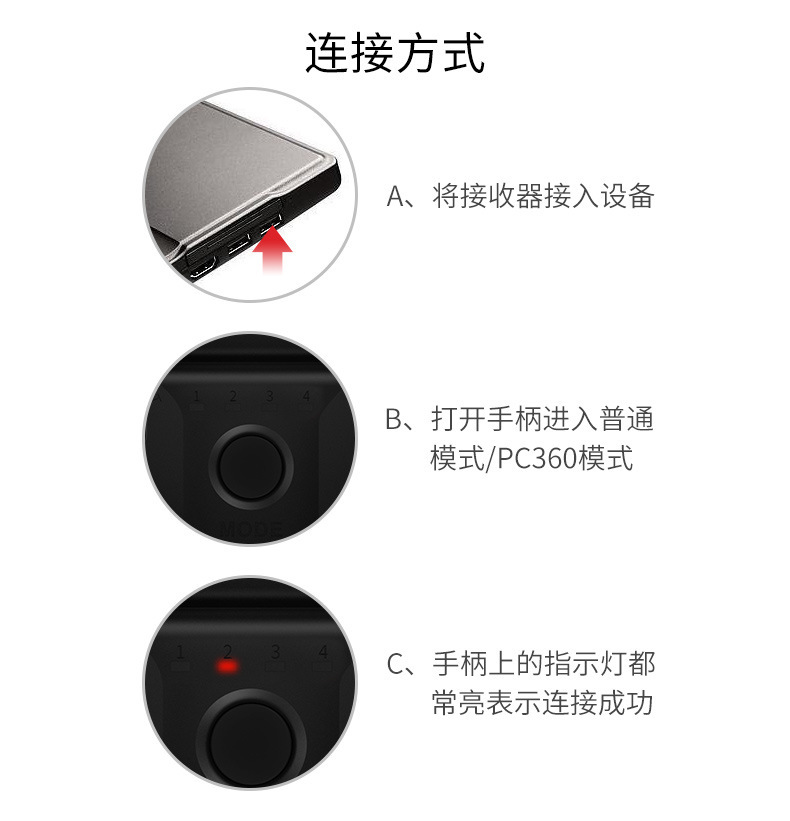 连接方式

A、将接收器接入设备

1 2 3 4

MODE

B、打开手柄进入普通模式/PC360模式

1 2 3 4

C、手柄上的指示灯都常亮表示连接成功