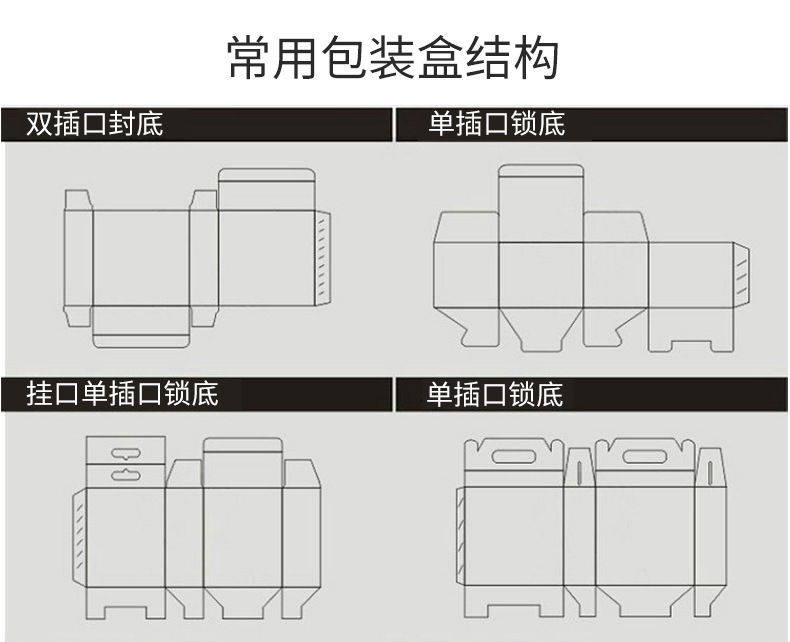 常用包装盒结构

双插口封底

单插口锁底

挂口单插口锁底

单插口锁底