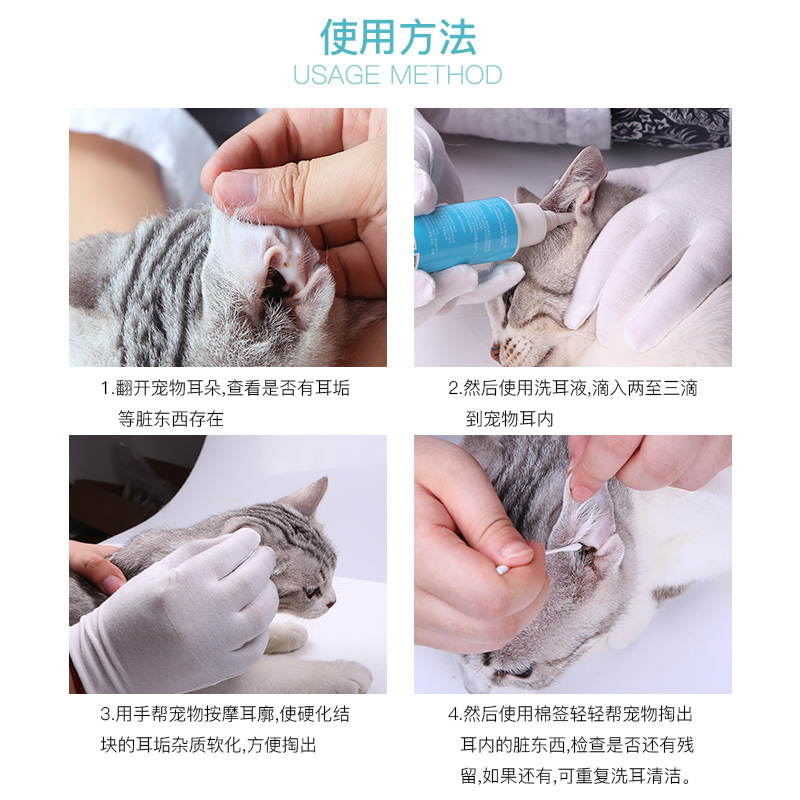 使用方法
USAGE METHOD

1.翻开宠物耳朵,查看是否有耳垢等脏东西存在

2.然后使用洗耳液,滴入两至三滴到宠物耳内

3.用手帮宠物按摩耳廓,使硬化结块的耳垢杂质软化,方便掏出

4.然后使用棉签轻轻帮宠物掏出耳内的脏东西,检查是否还有残留,如果还有,可重复洗耳清洁。