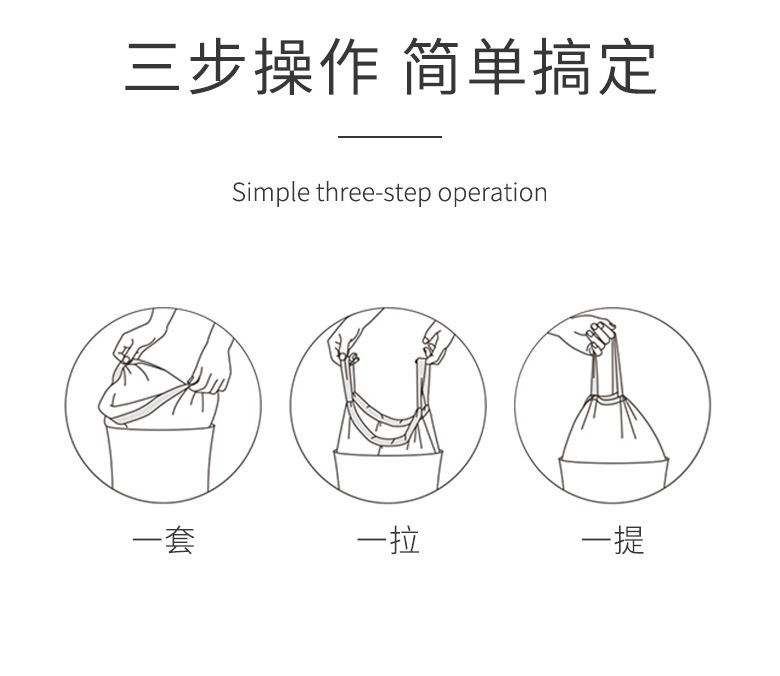 三步操作 简单搞定

Simple three-step operation

一套

一拉

一提