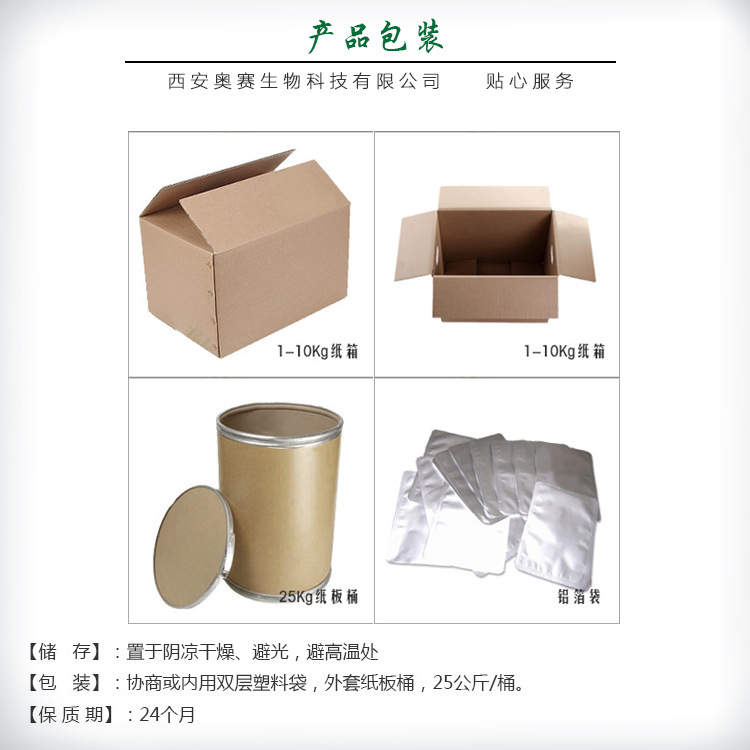 产品包装

西安奥赛生物科技有限公司　　贴心服务

1-10Kg纸箱

1-10Kg纸箱

25Kg纸板桶

铝箔袋

【储　存】：置于阴凉干燥、避光，避高温处

【包　装】：协商或内用双层塑料袋，外套纸板桶，25公斤/桶。

【保质期】：24个月