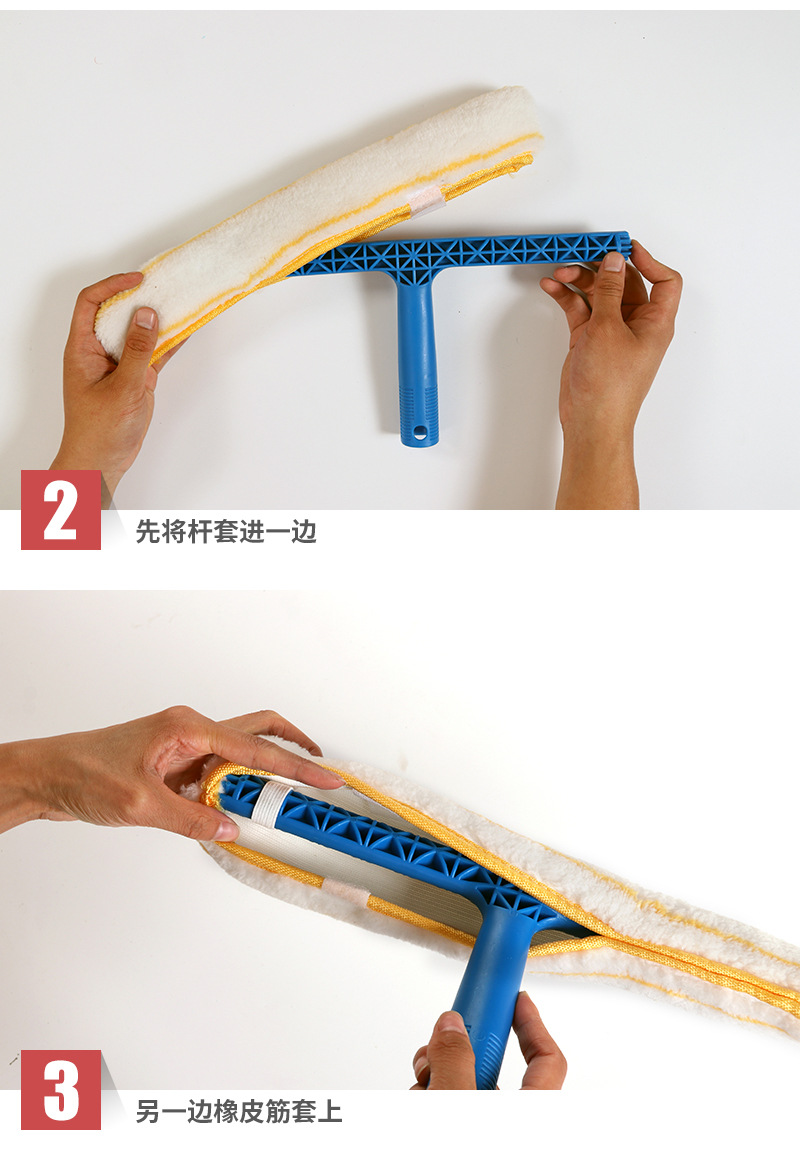 2

先将杆套进一边

3

另一边橡皮筋套上