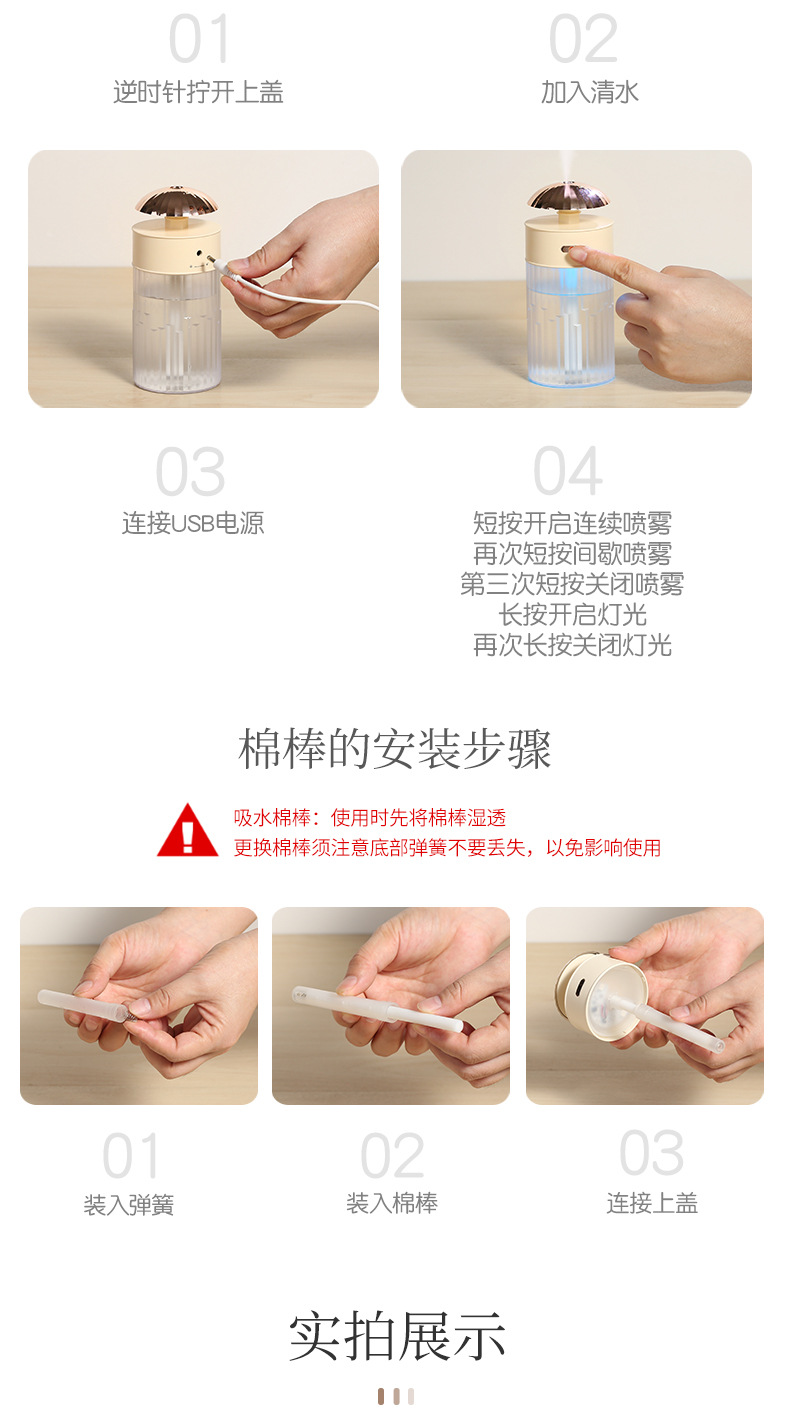 01
逆时针拧开上盖

02
加入清水

03
连接USB电源

04
短按开启连续喷雾
再次短按间歇喷雾
第三次短按关闭喷雾
长按开启灯光
再次长按关闭灯光

棉棒的安装步骤

吸水棉棒：使用时先将棉棒湿透
更换棉棒须注意底部弹簧不要丢失，以免影响使用

01
装入弹簧

02
装入棉棒

03
连接上盖

实拍展示