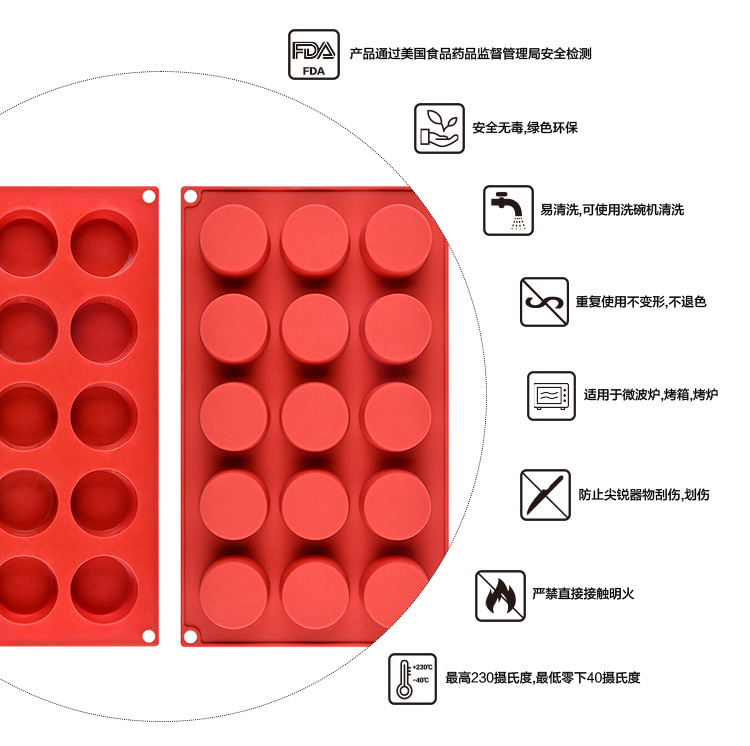 FDA
FDA
产品通过美国食品药品监督管理局安全检测

安全无毒,绿色环保

易清洗,可使用洗碗机清洗

重复使用不变形,不退色

适用于微波炉,烤箱,烤炉

防止尖锐器物刮伤,划伤

严禁直接接触明火

+230℃
-40℃
最高230摄氏度,最低零下40摄氏度