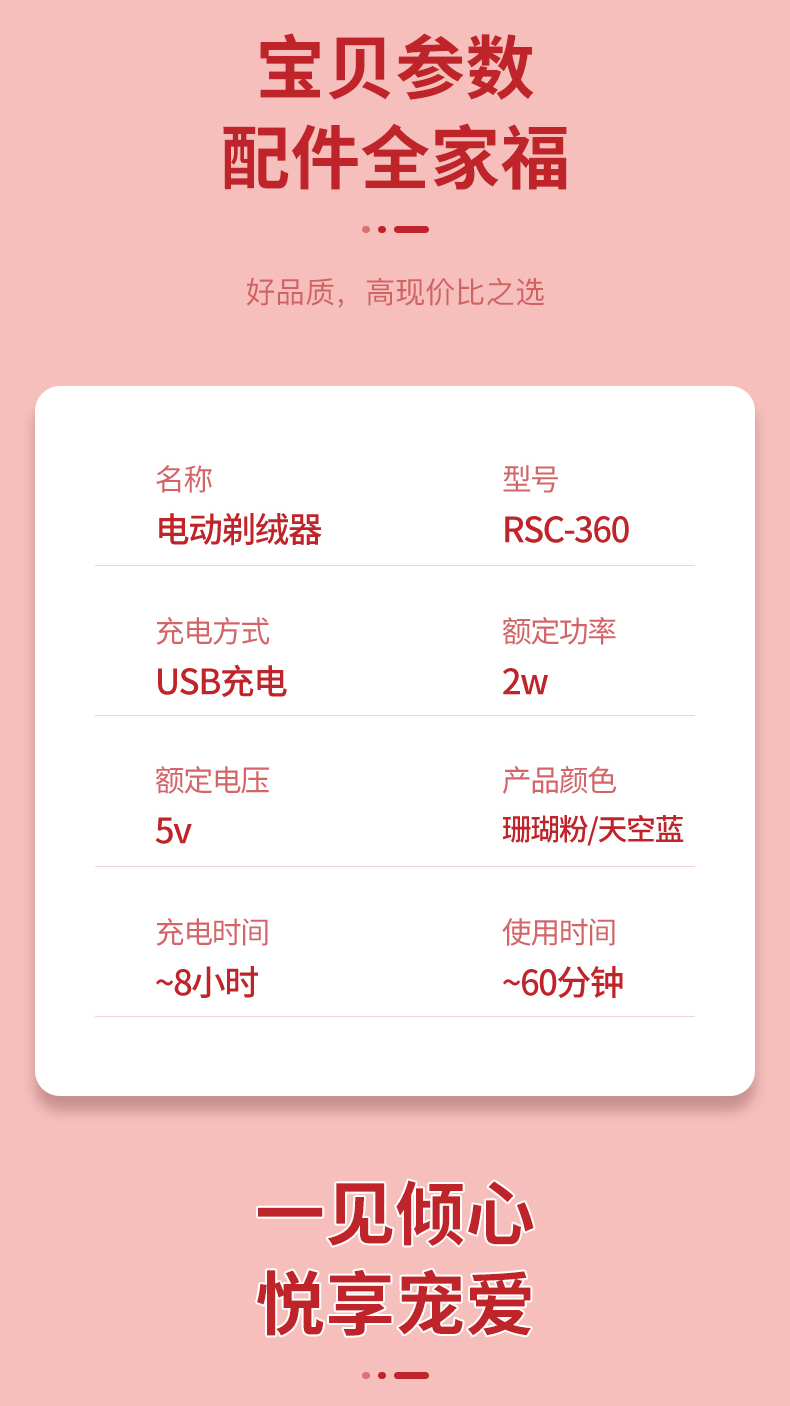 宝贝参数
配件全家福

好品质，高现价比之选

名称
电动剃绒器

型号
RSC-360

充电方式
USB充电

额定功率
2w

额定电压
5v

产品颜色
珊瑚粉/天空蓝

充电时间
~8小时

使用时间
~60分钟

一见倾心
悦享宠爱