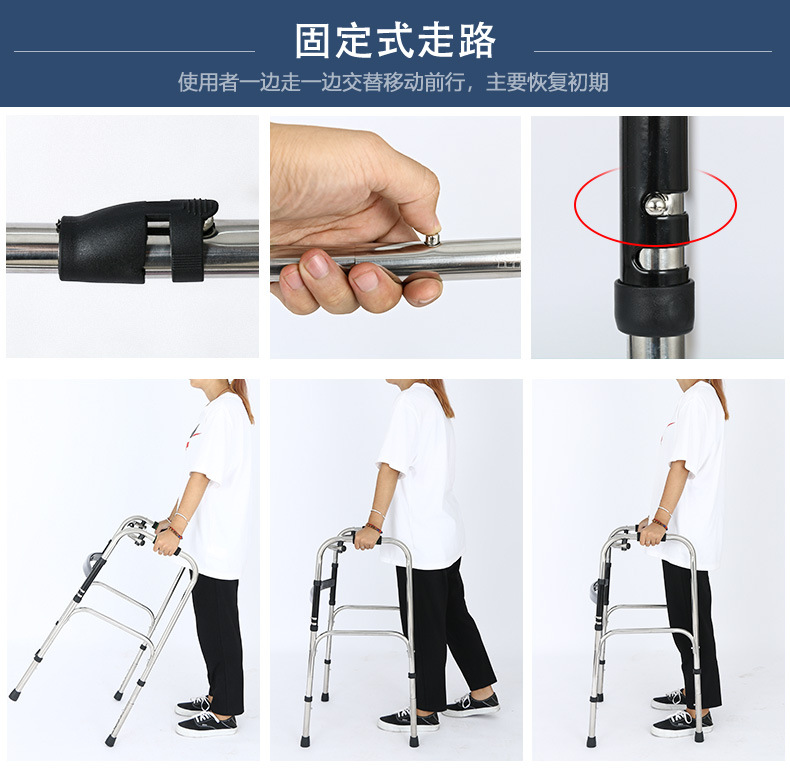 固定式走路

使用者一边走一边交替移动前行，主要恢复初期