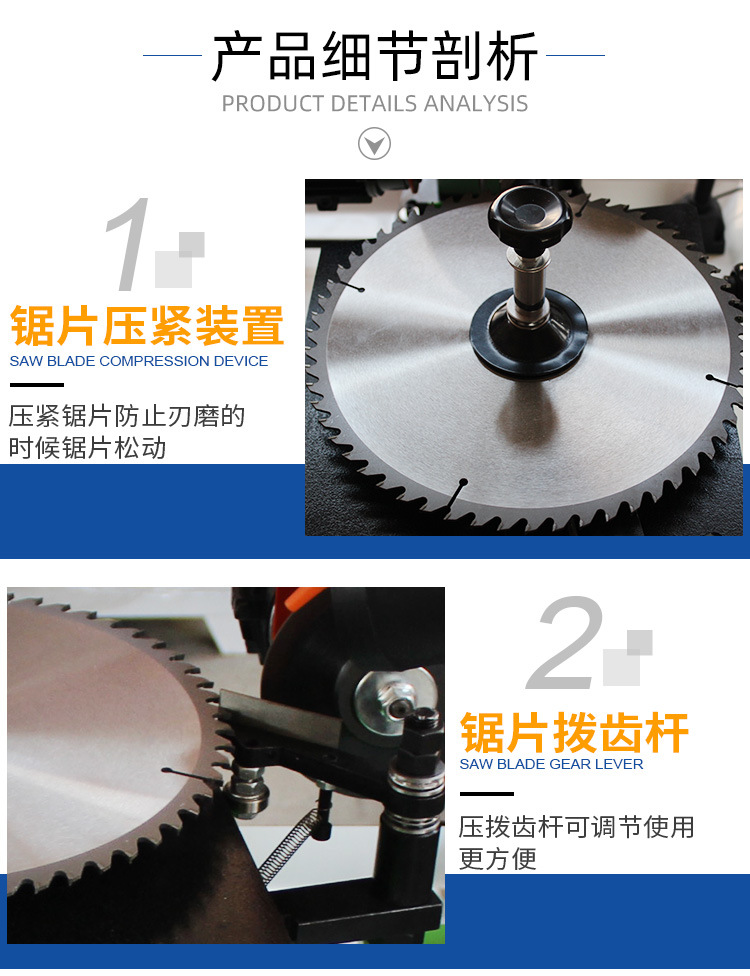 产品细节剖析
PRODUCT DETAILS ANALYSIS

1

锯片压紧装置
SAW BLADE COMPRESSION DEVICE

压紧锯片防止刃磨的时候锯片松动

2

锯片拨齿杆
SAW BLADE GEAR LEVER

压拨齿杆可调节使用更方便