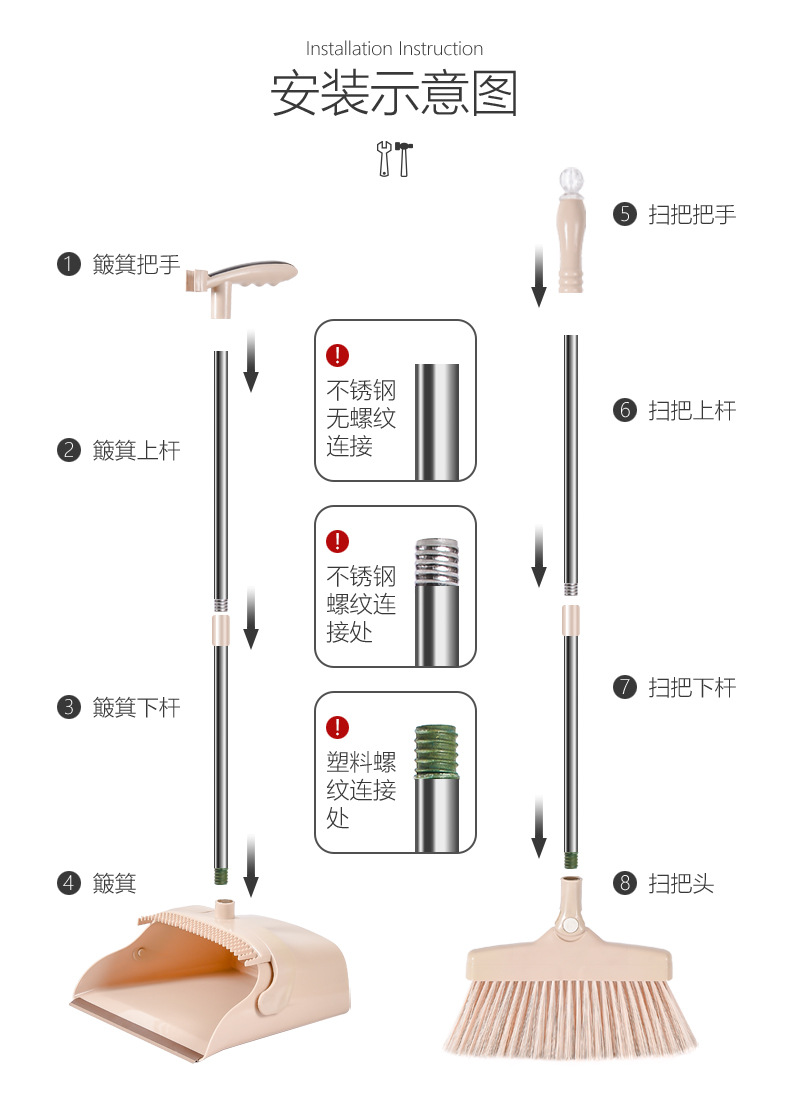 Installation Instruction

安装示意图

1 簸箕把手

2 簸箕上杆

3 簸箕下杆

4 簸箕

! 不锈钢无螺纹连接

! 不锈钢螺纹连接处

! 塑料螺纹连接处

5 扫把把手

6 扫把上杆

7 扫把下杆

8 扫把头