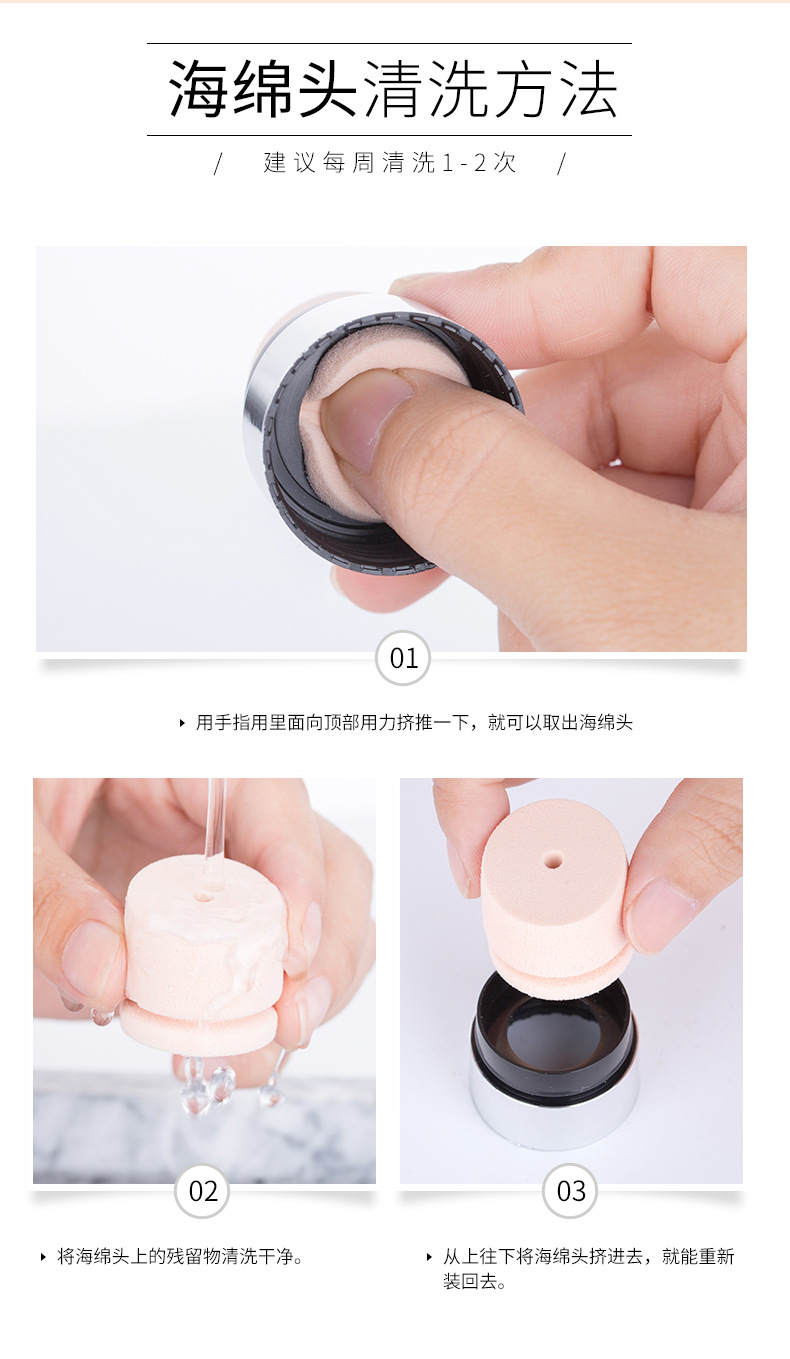 海绵头清洗方法

/ 建议每周清洗1-2次 /

01

用手指用里面向顶部用力挤推一下，就可以取出海绵头

02

将海绵头上的残留物清洗干净。

03

从上往下将海绵头挤进去，就能重新装回去。