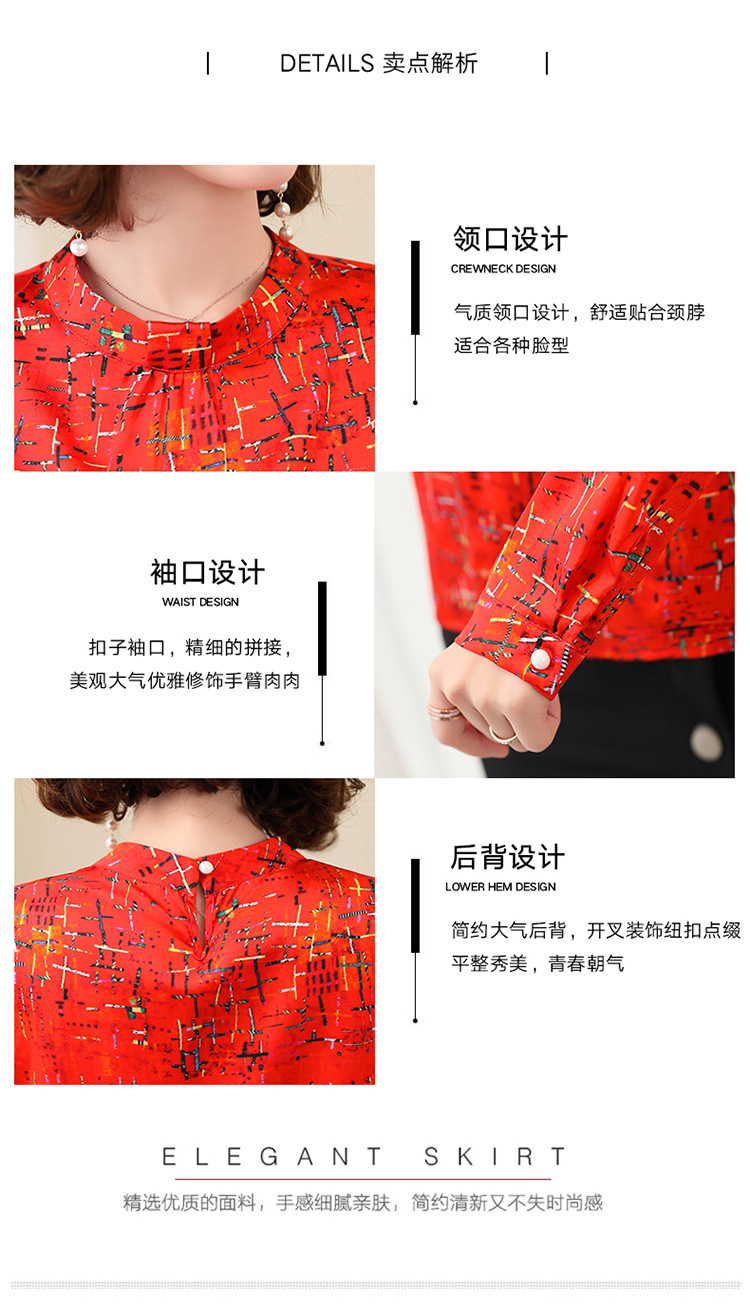 DETAILS 卖点解析

领口设计
CREWNECK DESIGN
气质领口设计，舒适贴合颈脖
适合各种脸型

袖口设计
WAIST DESIGN
扣子袖口，精细的拼接，
美观大气优雅修饰手臂肉肉

后背设计
LOWER HEM DESIGN
简约大气后背，开叉装饰纽扣点缀
平整秀美，青春朝气

ELEGANT SKIRT
精选优质的面料，手感细腻亲肤，简约清新又不失时尚感