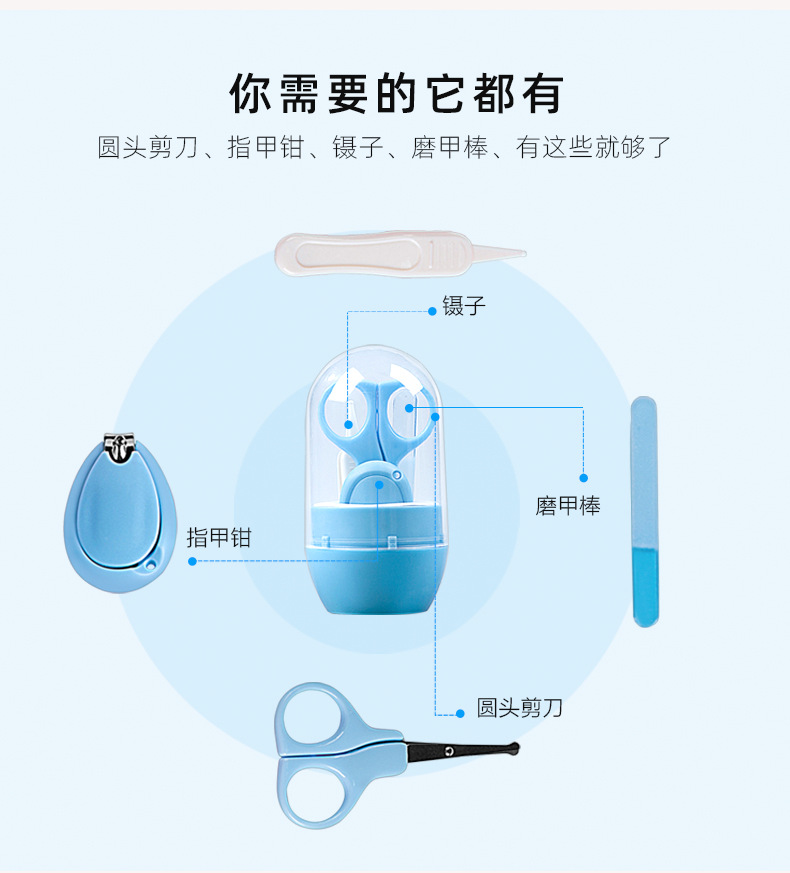 你需要的它都有

圆头剪刀、指甲钳、镊子、磨甲棒、有这些就够了

镊子

磨甲棒

指甲钳

圆头剪刀