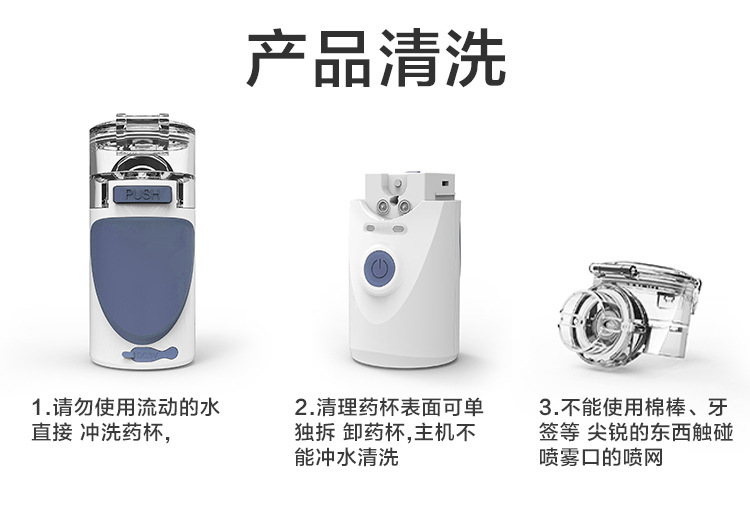 产品清洗

PUSH

1.请勿使用流动的水直接 冲洗药杯,

2.清理药杯表面可单独拆 卸药杯,主机不能冲水清洗

3.不能使用棉棒、牙签等 尖锐的东西触碰喷雾口的喷网