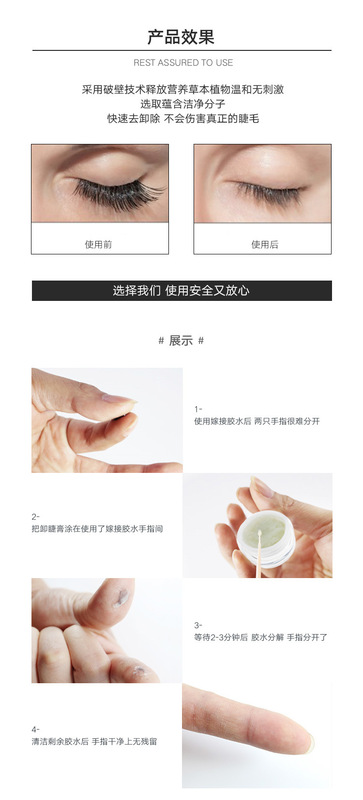 产品效果

REST ASSURED TO USE

采用破壁技术释放营养草本植物温和无刺激
选取蕴含洁净分子
快速去卸除 不会伤害真正的睫毛

使用前

使用后

选择我们 使用安全又放心

# 展示 #

1-
使用嫁接胶水后 两只手指很难分开

2-
把卸睫膏涂在使用了嫁接胶水手指间

3-
等待2-3分钟后 胶水分解 手指分开了

4-
清洁剩余胶水后 手指干净上无残留