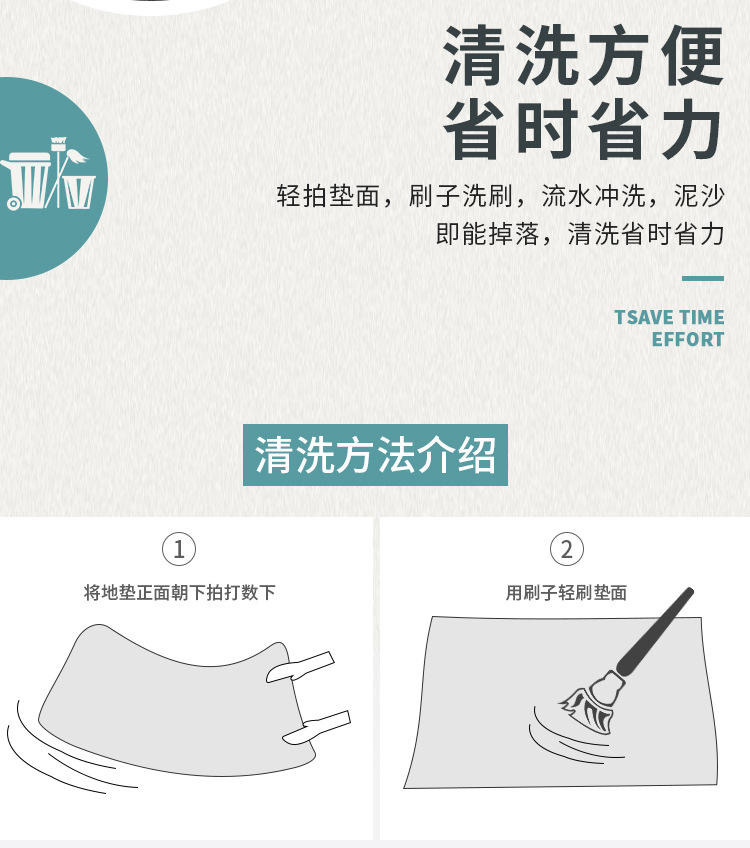 清洗方便
省时省力

轻拍垫面，刷子洗刷，流水冲洗，泥沙即能掉落，清洗省时省力

TSAVE TIME
EFFORT

清洗方法介绍

①
将地垫正面朝下拍打数下

②
用刷子轻刷垫面