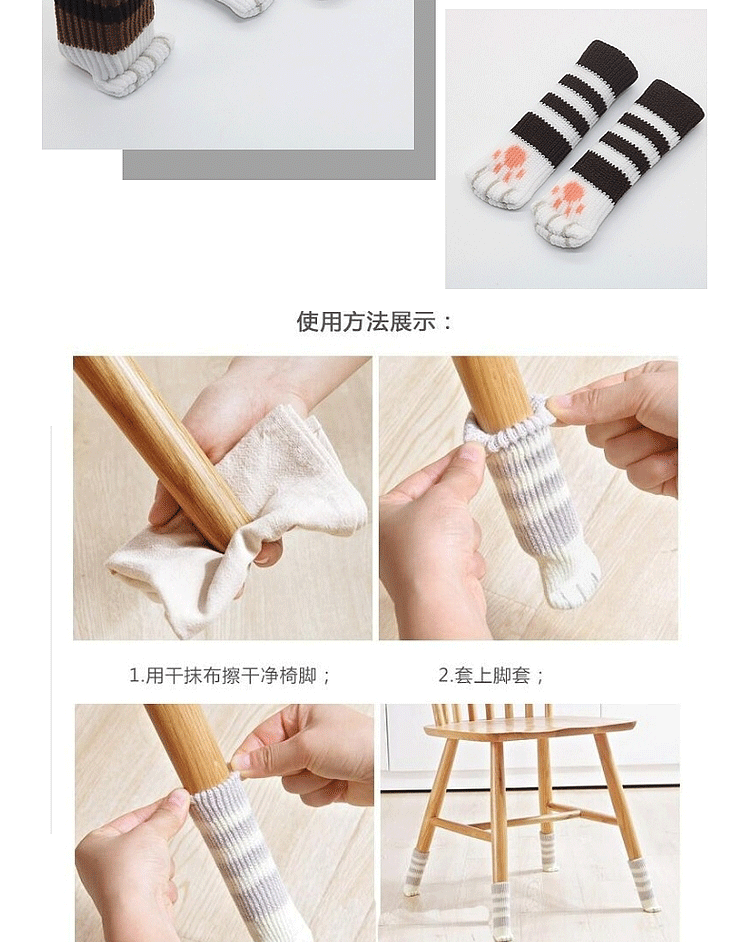 使用方法展示：

1.用干抹布擦干净椅脚；

2.套上脚套；