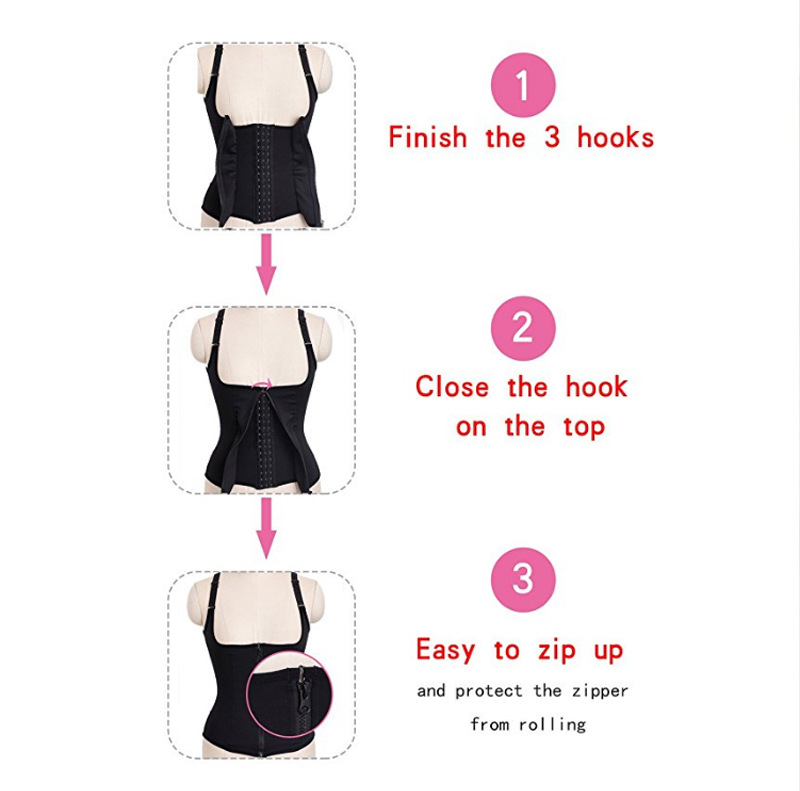 1

Finish the 3 hooks

2

Close the hook on the top

3

Easy to zip up

and protect the zipper from rolling