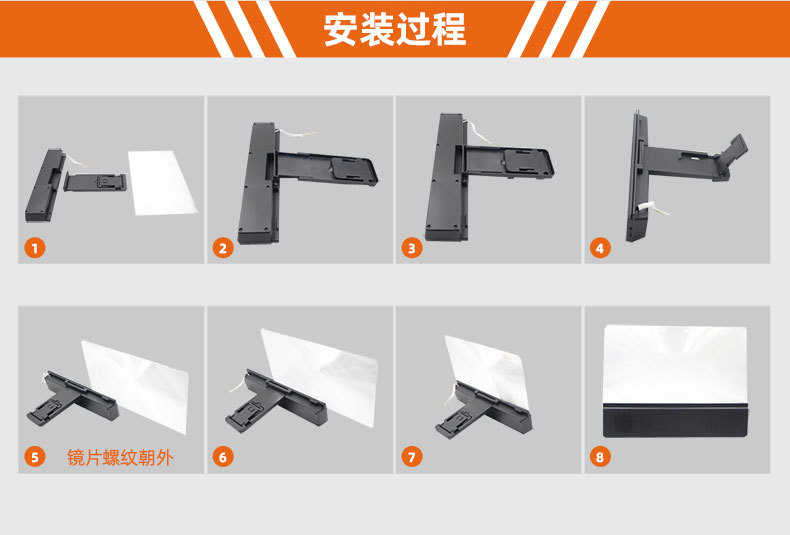 安装过程

1

2

3

4

5 镜片螺纹朝外

6

7

8