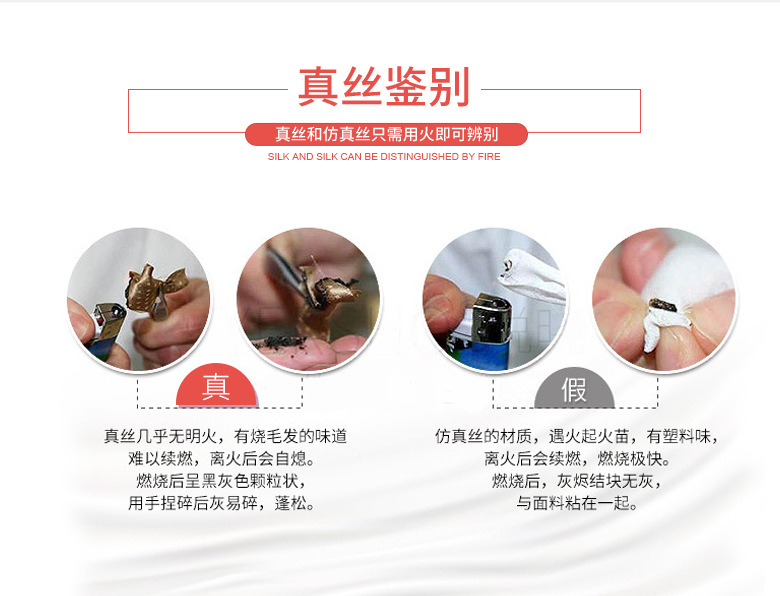 真丝鉴别

真丝和仿真丝只需用火即可辨别

SILK AND SILK CAN BE DISTINGUISHED BY FIRE

真

真丝几乎无明火，有烧毛发的味道
难以续燃，离火后会自熄。
燃烧后呈黑灰色颗粒状，
用手捏碎后灰易碎，蓬松。

假

仿真丝的材质，遇火起火苗，有塑料味，
离火后会续燃，燃烧极快。
燃烧后，灰烬结块无灰，
与面料粘在一起。