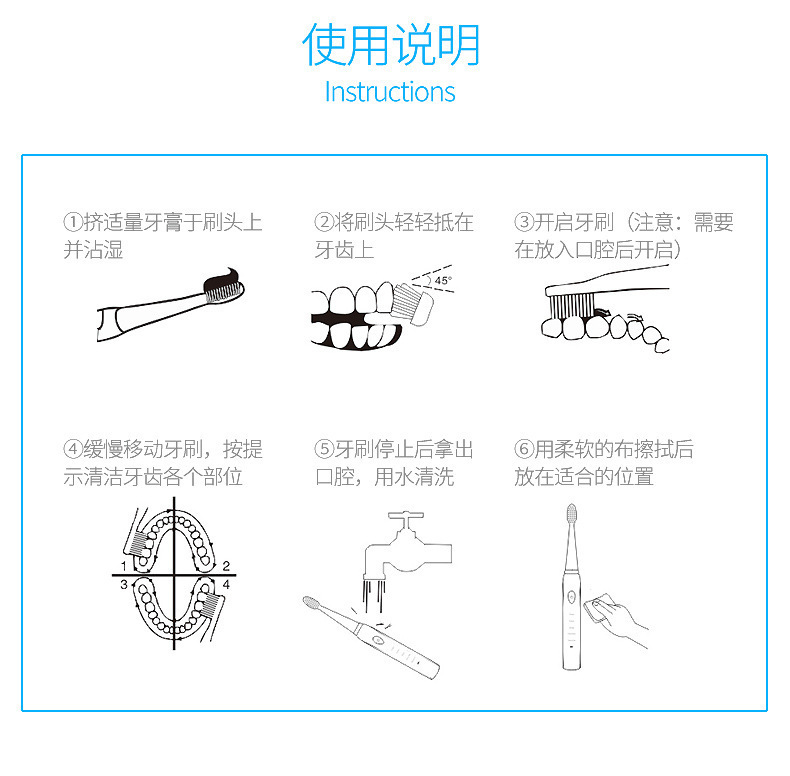 使用说明
Instructions

①挤适量牙膏于刷头上并沾湿

②将刷头轻轻抵在牙齿上

45°

③开启牙刷（注意：需要在放入口腔后开启）

④缓慢移动牙刷，按提示清洁牙齿各个部位

1 2 3 4

⑤牙刷停止后拿出口腔，用水清洗

⑥用柔软的布擦拭后放在适合的位置