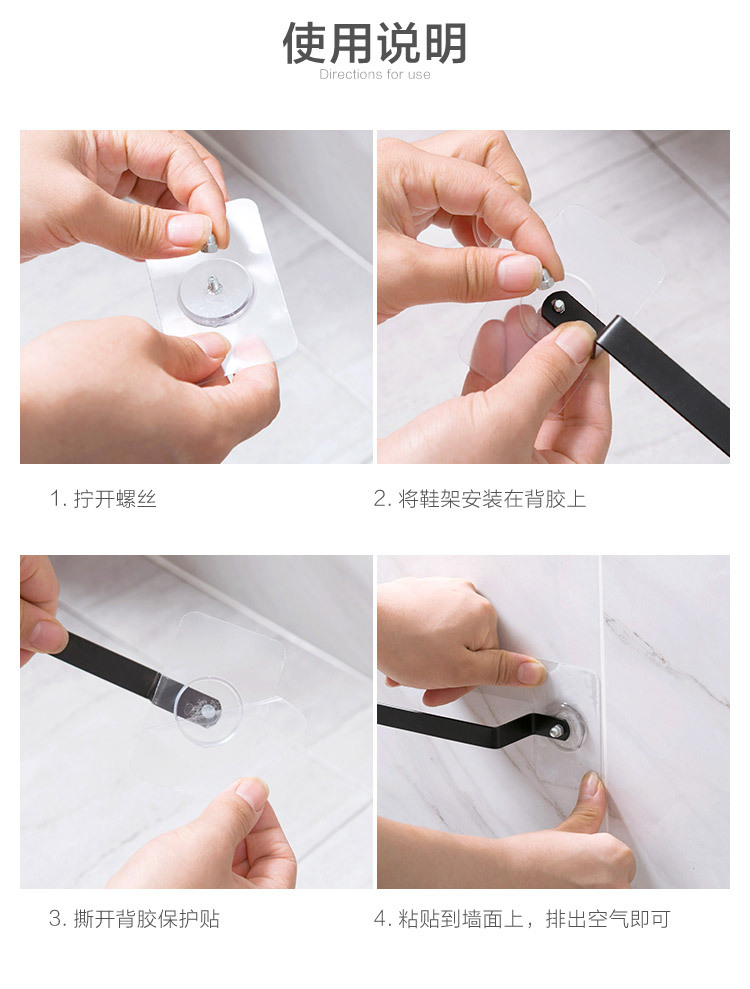 使用说明
Directions for use

1. 拧开螺丝

2. 将鞋架安装在背胶上

3. 撕开背胶保护贴

4. 粘贴到墙面上，排出空气即可