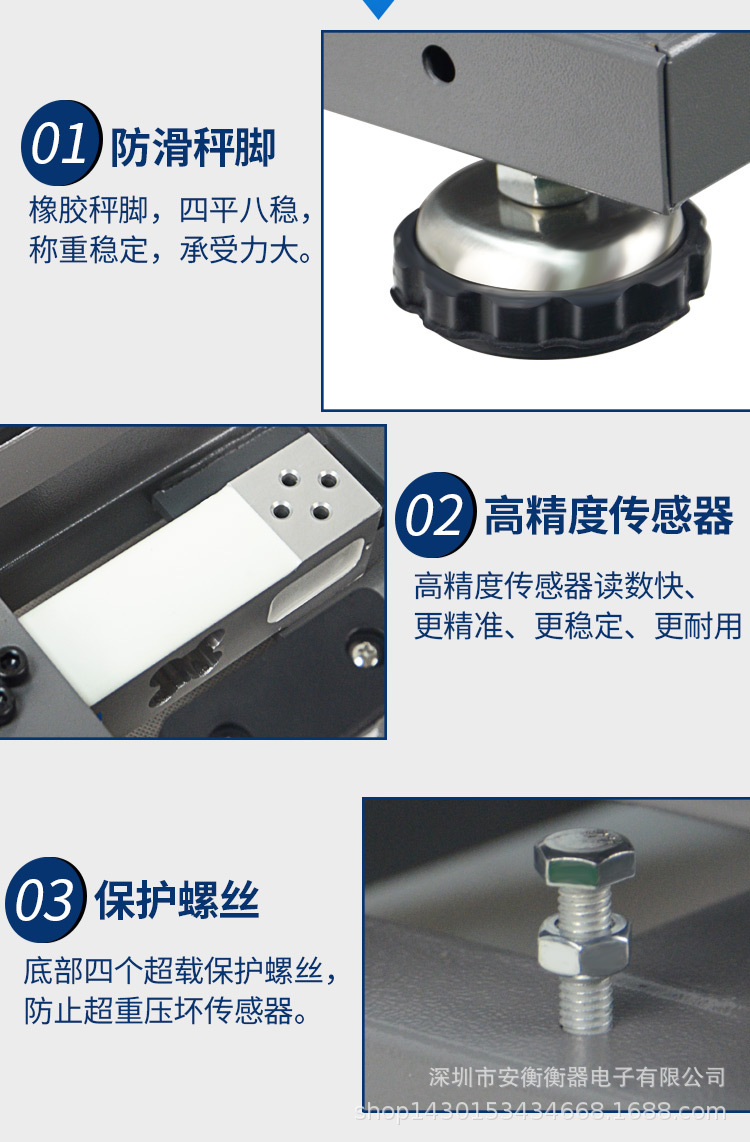 01 防滑秤脚

橡胶秤脚，四平八稳，称重稳定，承受力大。

02 高精度传感器

高精度传感器读数快、更精准、更稳定、更耐用

03 保护螺丝

底部四个超载保护螺丝，防止超重压坏传感器。

深圳市安衡衡器电子有限公司
shop1430153434668.1688.com