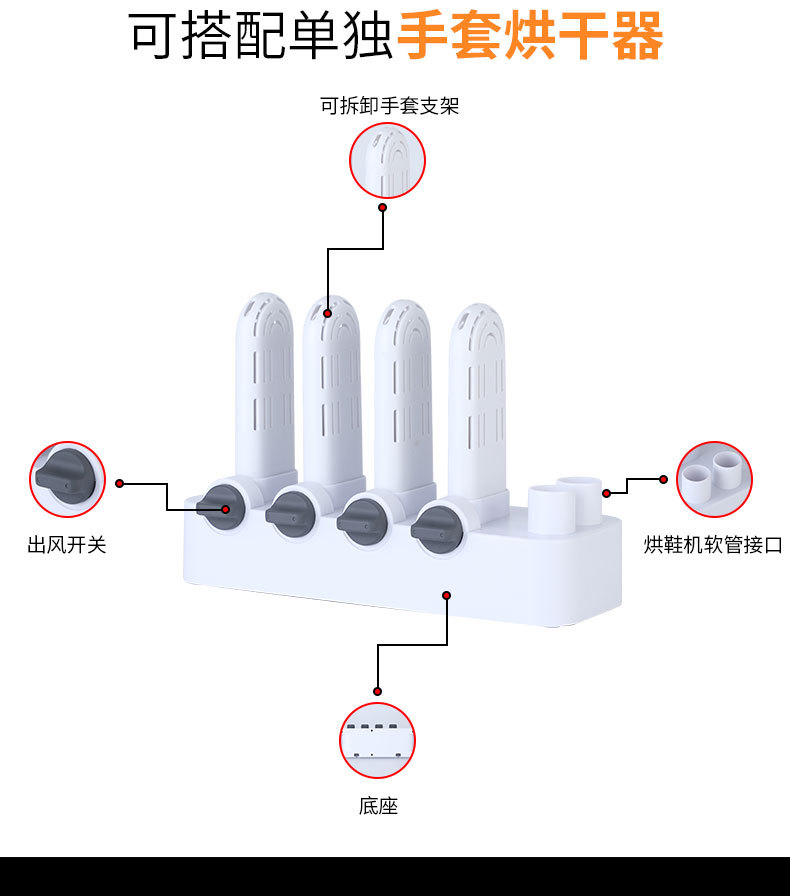 可搭配单独手套烘干器

可拆卸手套支架

出风开关

烘鞋机软管接口

底座