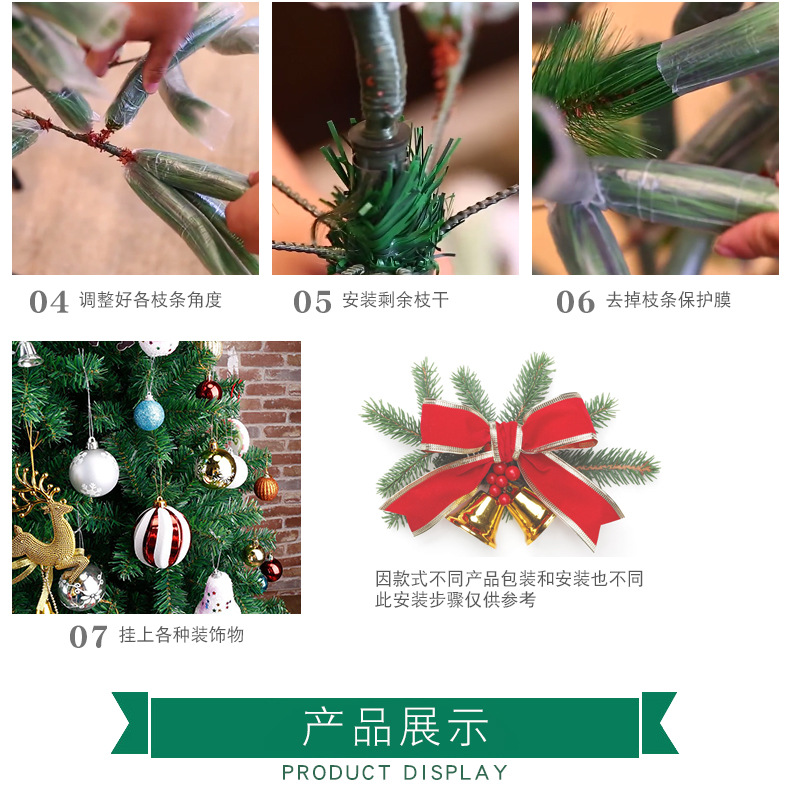 04 调整好各枝条角度

05 安装剩余枝干

06 去掉枝条保护膜

07 挂上各种装饰物

因款式不同产品包装和安装也不同
此安装步骤仅供参考

产品展示

PRODUCT DISPLAY