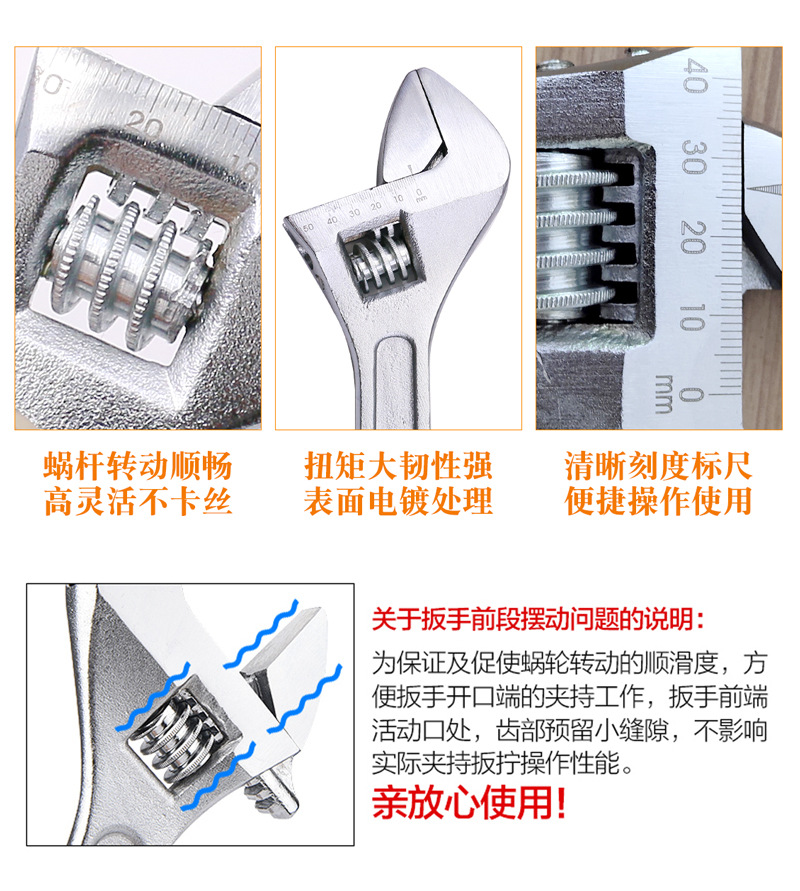 30
20
10

50 40 30 20 10 0 mm

40
30
20
10
0
mm

蜗杆转动顺畅
高灵活不卡丝

扭矩大韧性强
表面电镀处理

清晰刻度标尺
便捷操作使用

关于扳手前段摆动问题的说明：

为保证及促使蜗轮转动的顺滑度，方便扳手开口端的夹持工作，扳手前端活动口处，齿部预留小缝隙，不影响实际夹持扳拧操作性能。

亲放心使用！