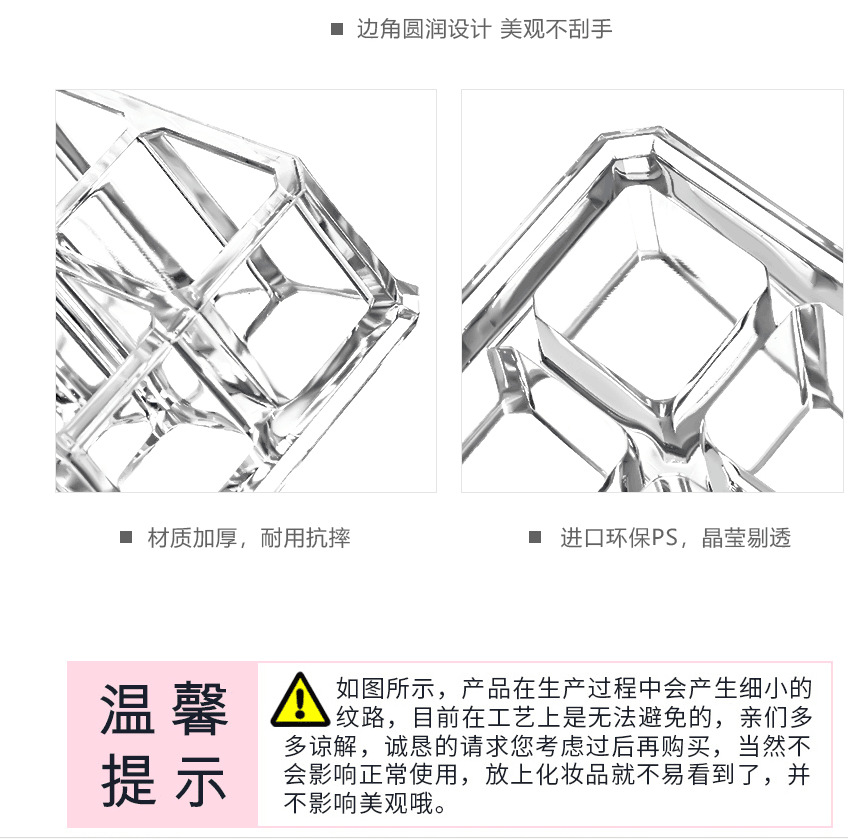 ■ 边角圆润设计 美观不刮手

■ 材质加厚，耐用抗摔

■ 进口环保PS，晶莹剔透

温馨提示

如图所示，产品在生产过程中会产生细小的纹路，目前在工艺上是无法避免的，亲们多多谅解，诚恳的请求您考虑过后再购买，当然不会影响正常使用，放上化妆品就不易看到了，并不影响美观哦。