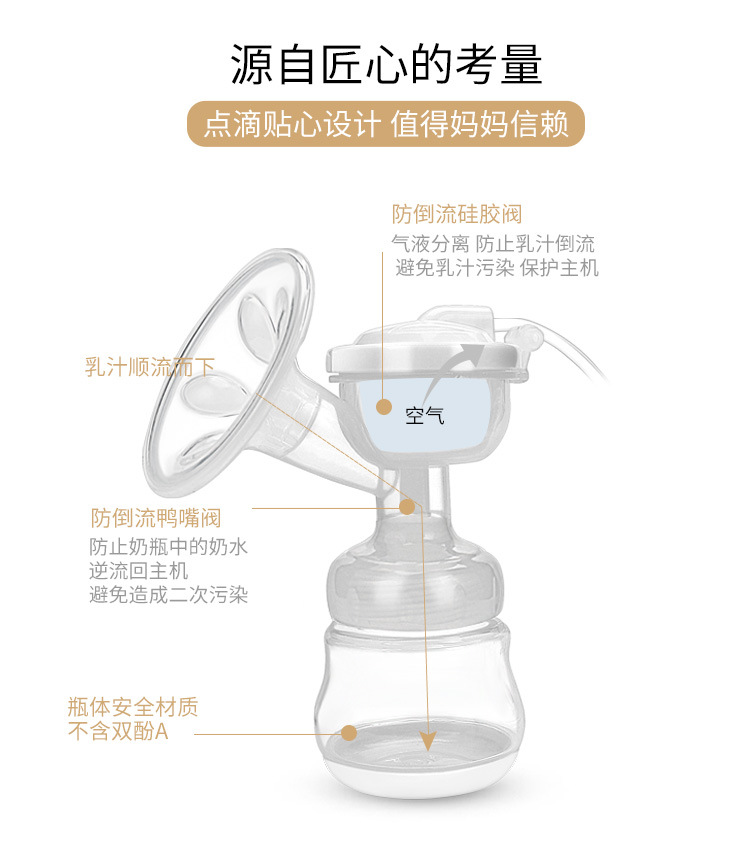 源自匠心的考量

点滴贴心设计 值得妈妈信赖

防倒流硅胶阀

气液分离 防止乳汁倒流
避免乳汁污染 保护主机

乳汁顺流而下

空气

防倒流鸭嘴阀

防止奶瓶中的奶水
逆流回主机
避免造成二次污染

瓶体安全材质
不含双酚A