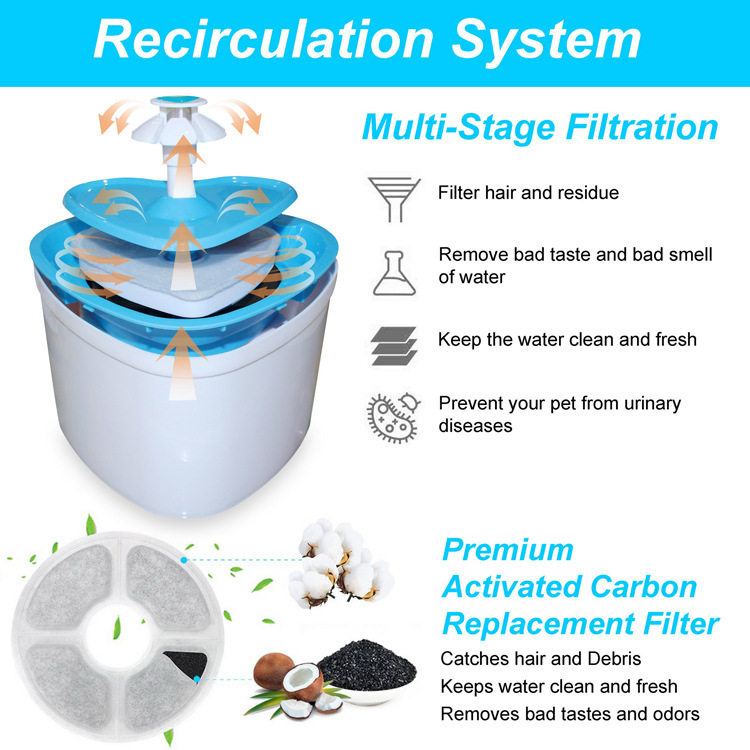 Recirculation System

Multi-Stage Filtration

Filter hair and residue

Remove bad taste and bad smell of water

Keep the water clean and fresh

Prevent your pet from urinary diseases

Premium Activated Carbon Replacement Filter

Catches hair and Debris

Keeps water clean and fresh

Removes bad tastes and odors