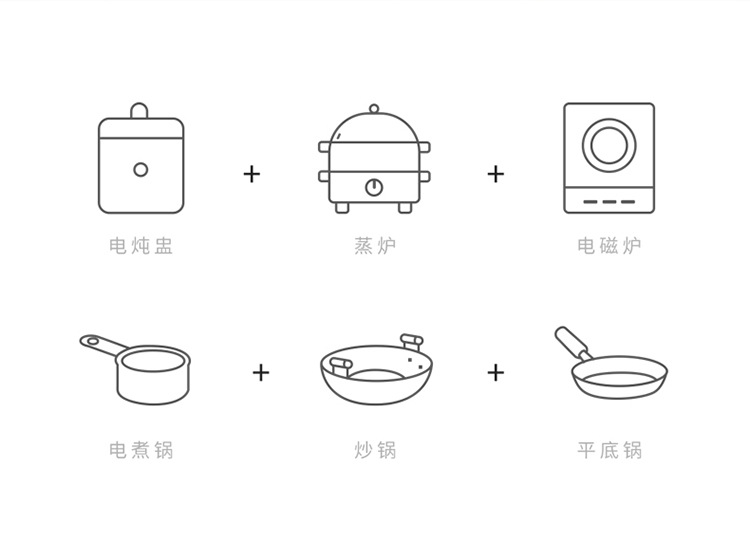 电炖盅 + 蒸炉 + 电磁炉

电煮锅 + 炒锅 + 平底锅