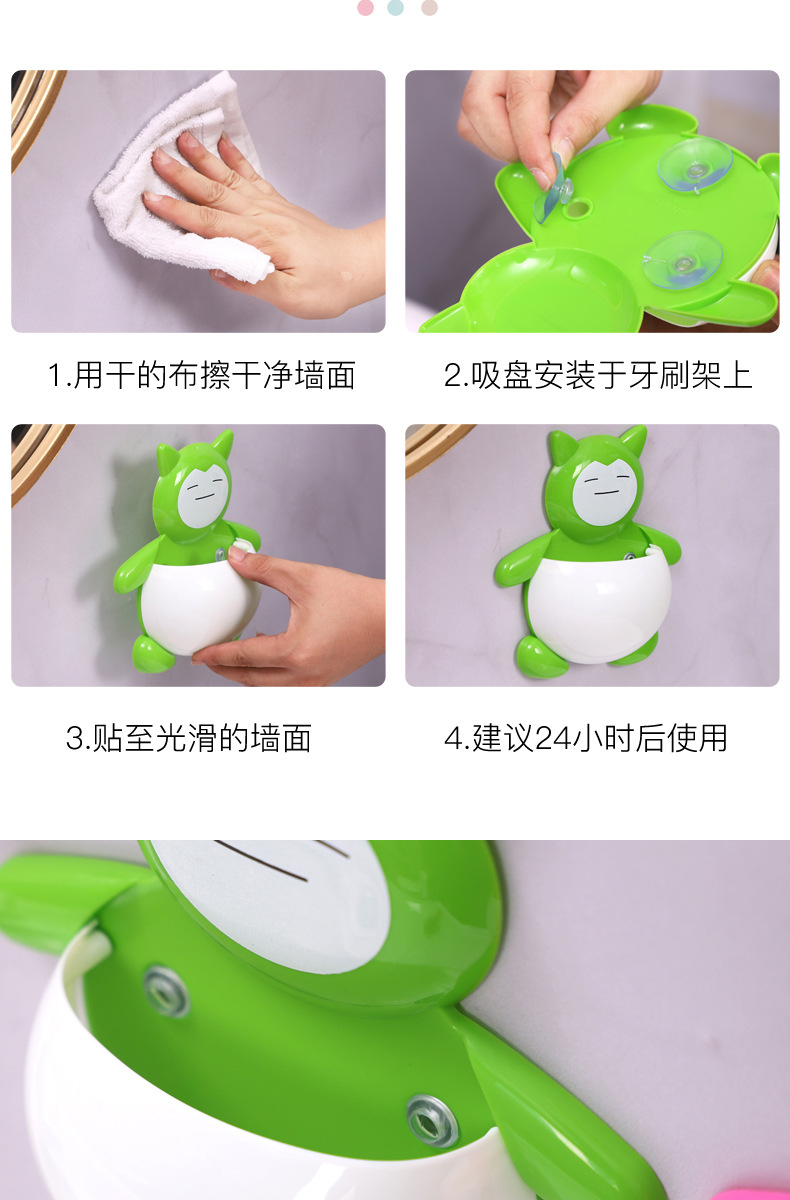 1.用干的布擦干净墙面

2.吸盘安装于牙刷架上

3.贴至光滑的墙面

4.建议24小时后使用