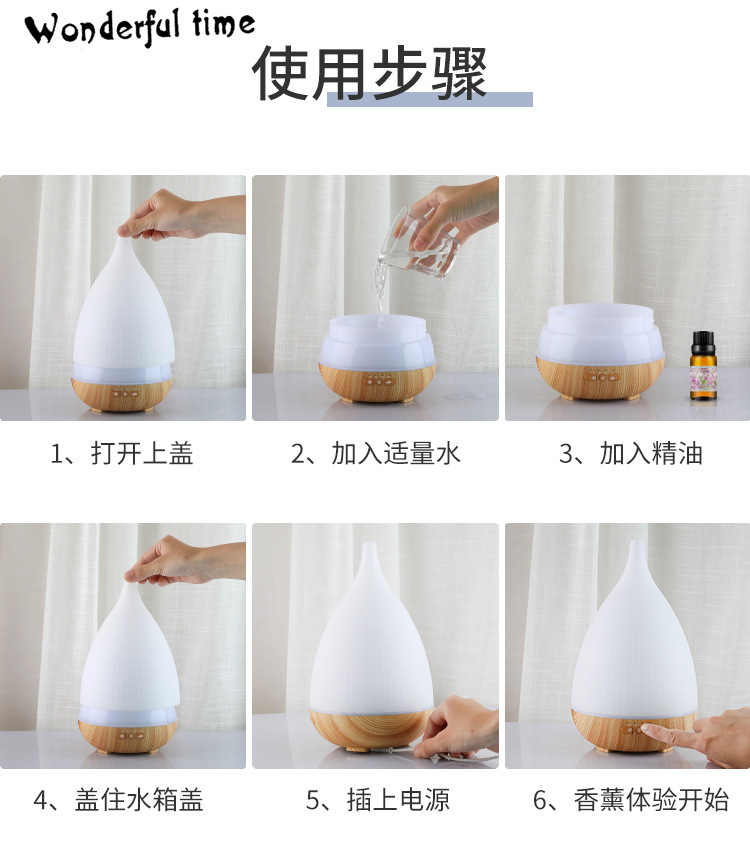 Wonderful time

使用步骤

1、打开上盖

2、加入适量水

3、加入精油

4、盖住水箱盖

5、插上电源

6、香薰体验开始