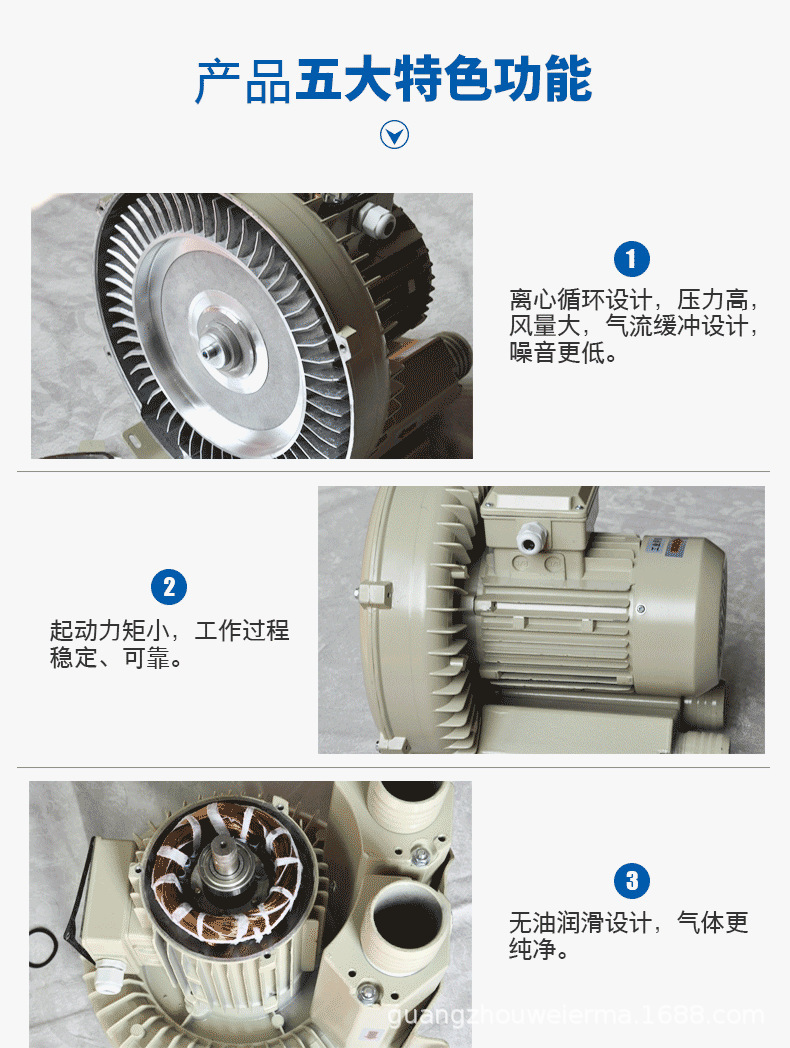 产品五大特色功能

1

离心循环设计，压力高，风量大，气流缓冲设计，噪音更低。

2

起动力矩小，工作过程稳定、可靠。

3

无油润滑设计，气体更纯净。

guangzhouweierma.1688.com