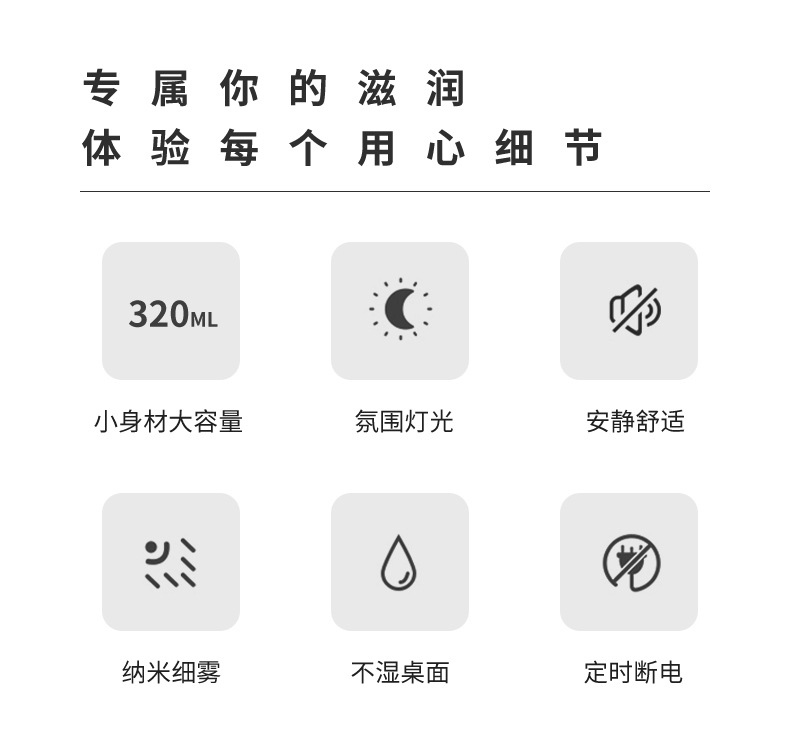 专属你的滋润
体验每个用心细节

320ML

小身材大容量

氛围灯光

安静舒适

纳米细雾

不湿桌面

定时断电