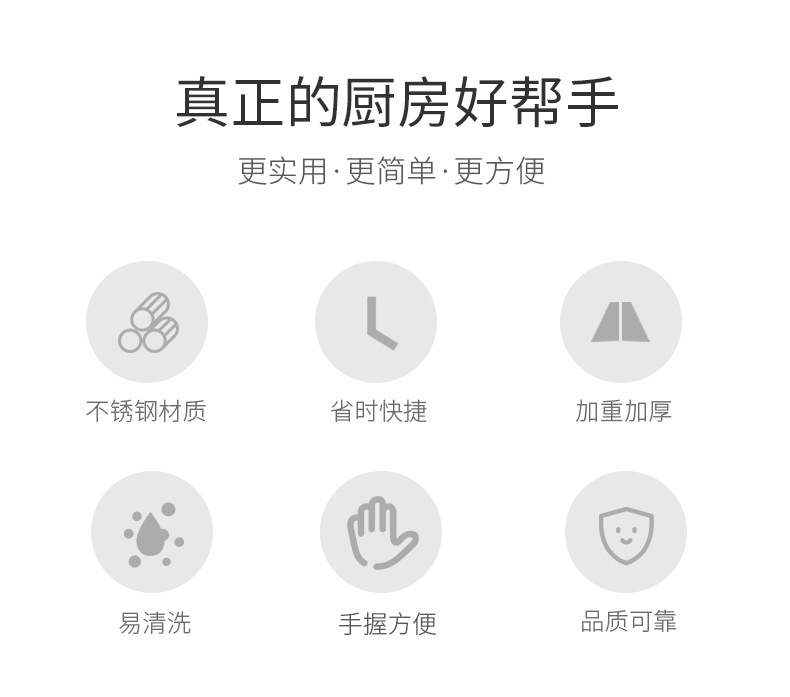 真正的厨房好帮手

更实用·更简单·更方便

不锈钢材质

省时快捷

加重加厚

易清洗

手握方便

品质可靠